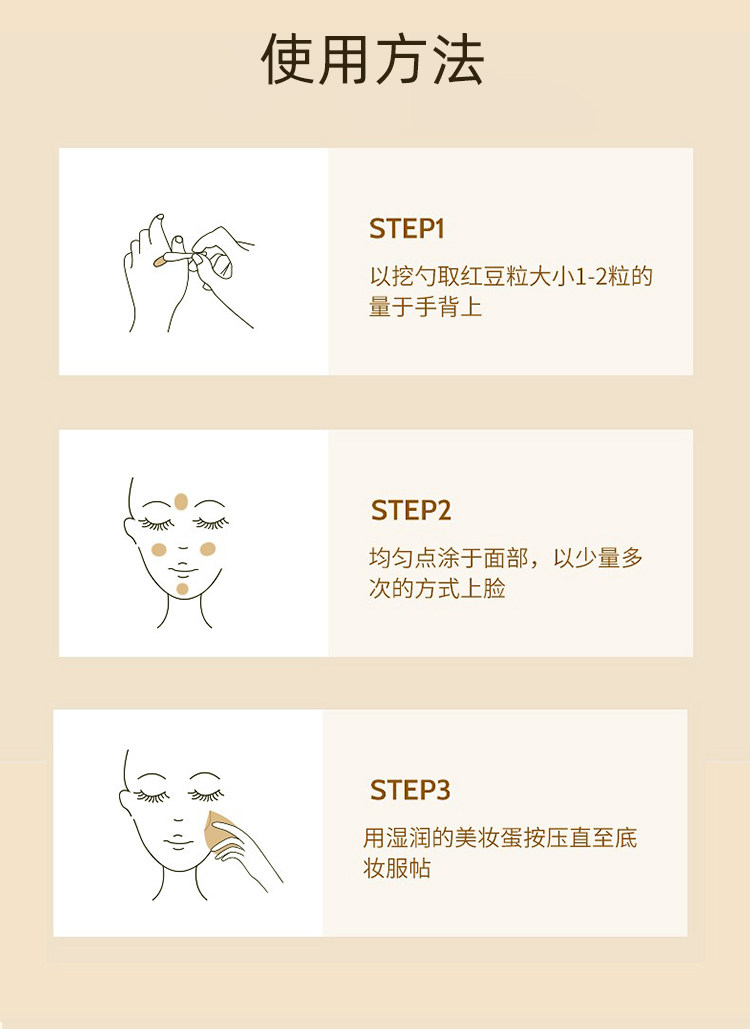 使用方法

STEP1

以挖勺取红豆粒大小1-2粒的量于手背上

STEP2

均匀点涂于面部，以少量多次的方式上脸

STEP3

用湿润的美妆蛋按压直至底妆服帖