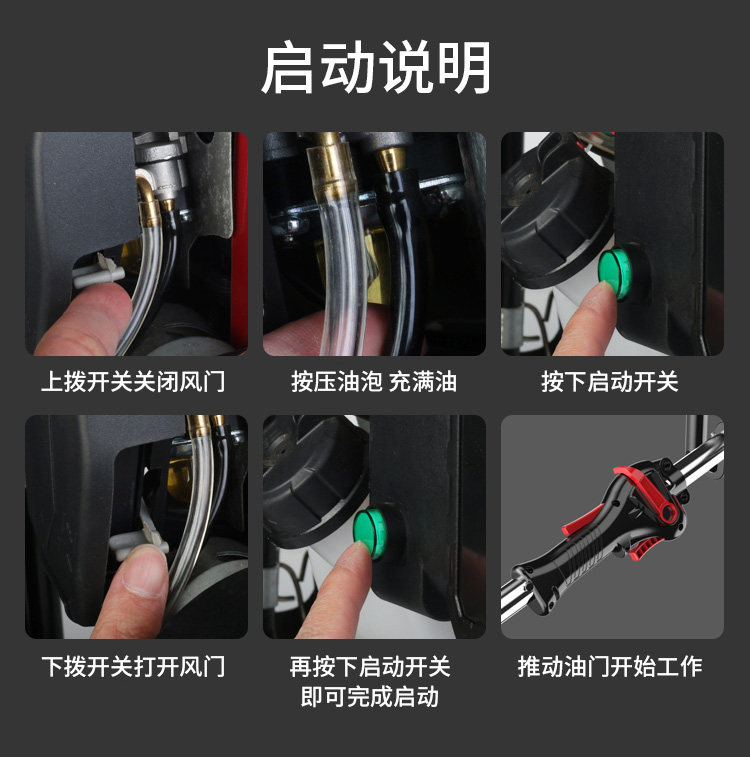 启动说明

上拨开关关闭风门

按压油泡 充满油

按下启动开关

下拨开关打开风门

再按下启动开关
即可完成启动

推动油门开始工作