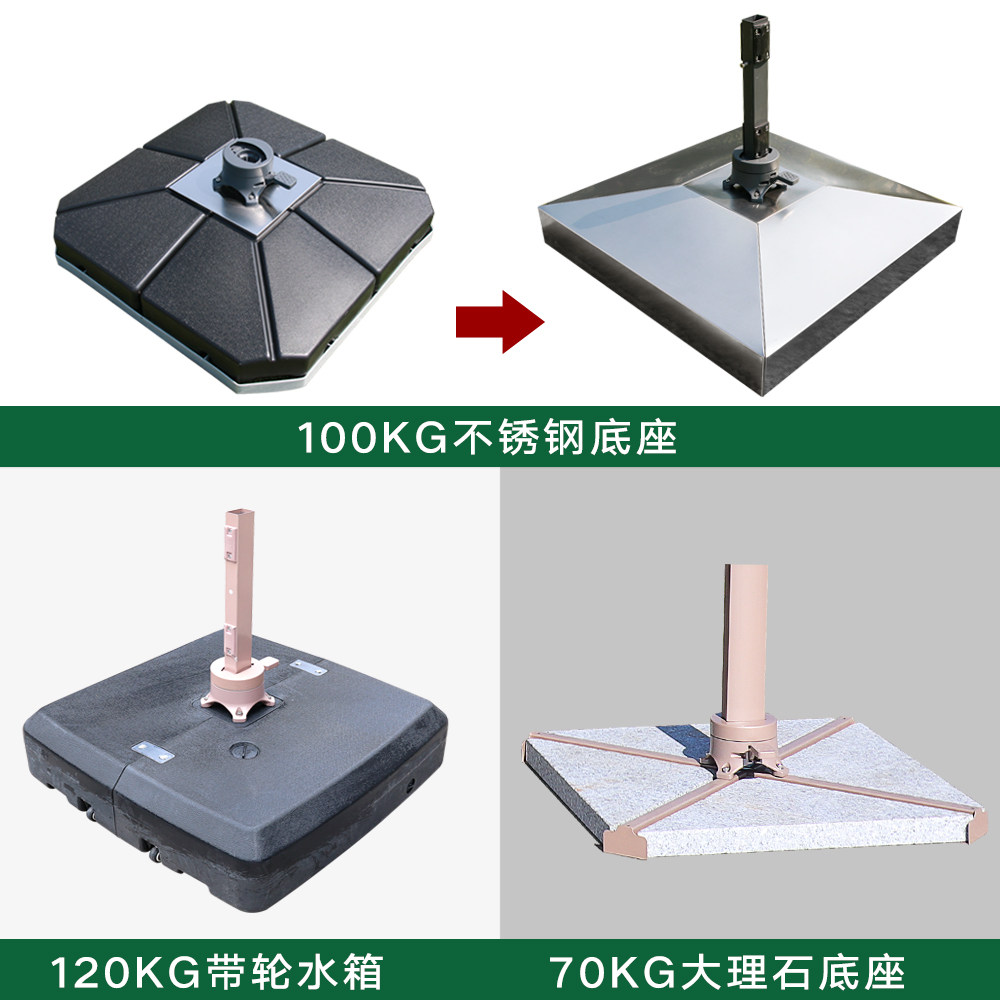 100KG不锈钢底座

120KG带轮水箱

70KG大理石底座