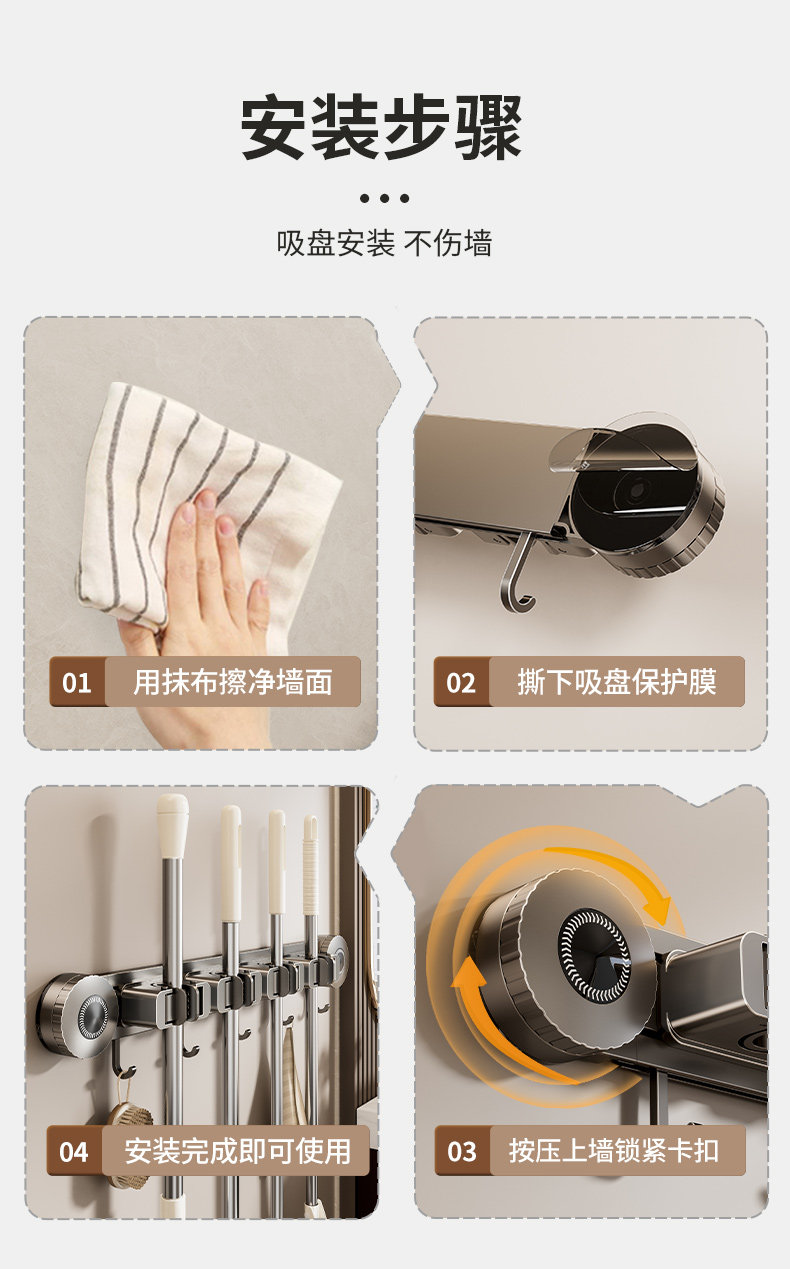 安装步骤

吸盘安装 不伤墙

01 用抹布擦净墙面

02 撕下吸盘保护膜

04 安装完成即可使用

03 按压上墙锁紧卡扣