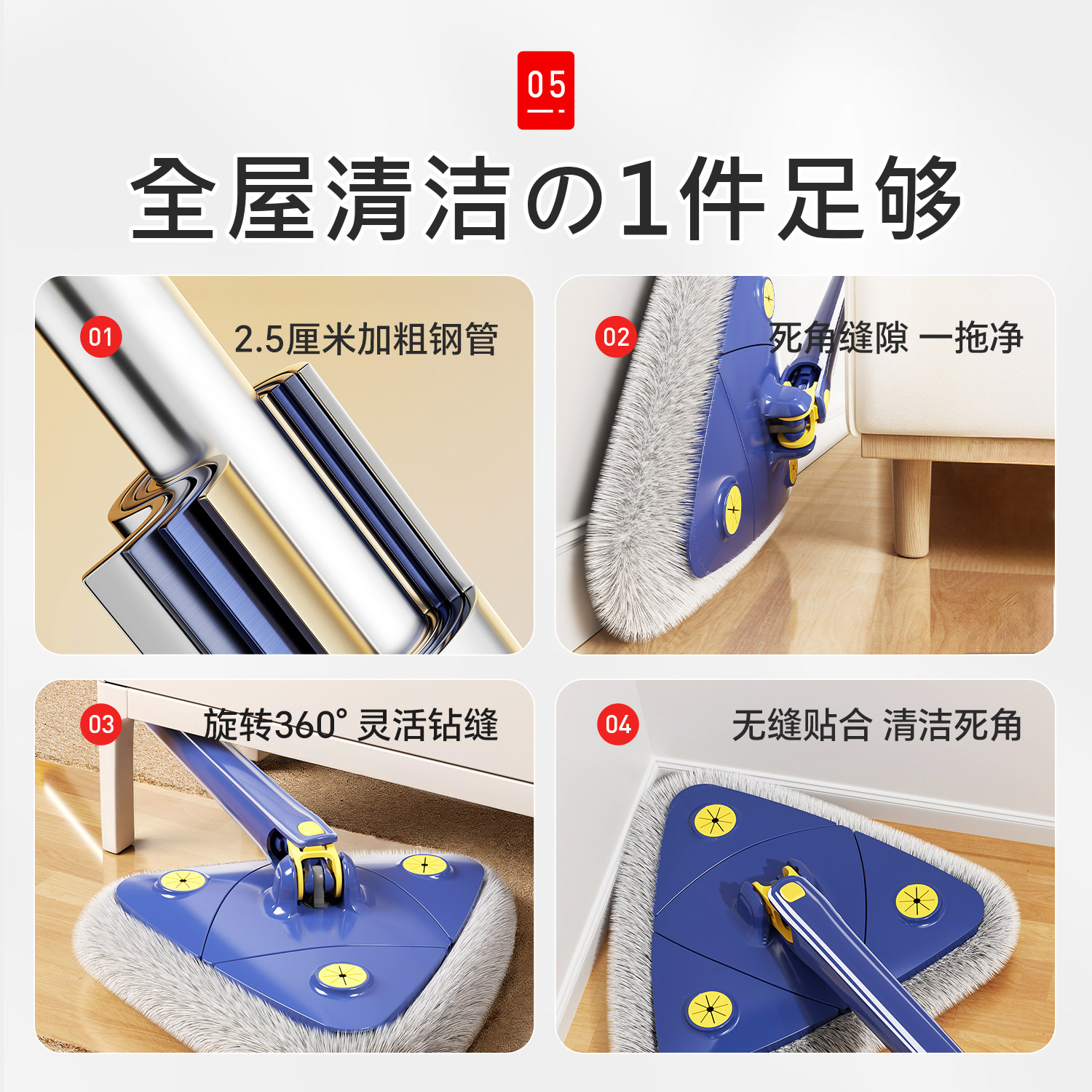 05

全屋清洁の1件足够

01 2.5厘米加粗钢管

02 死角缝隙 一拖净

03 旋转360° 灵活钻缝

04 无缝贴合 清洁死角