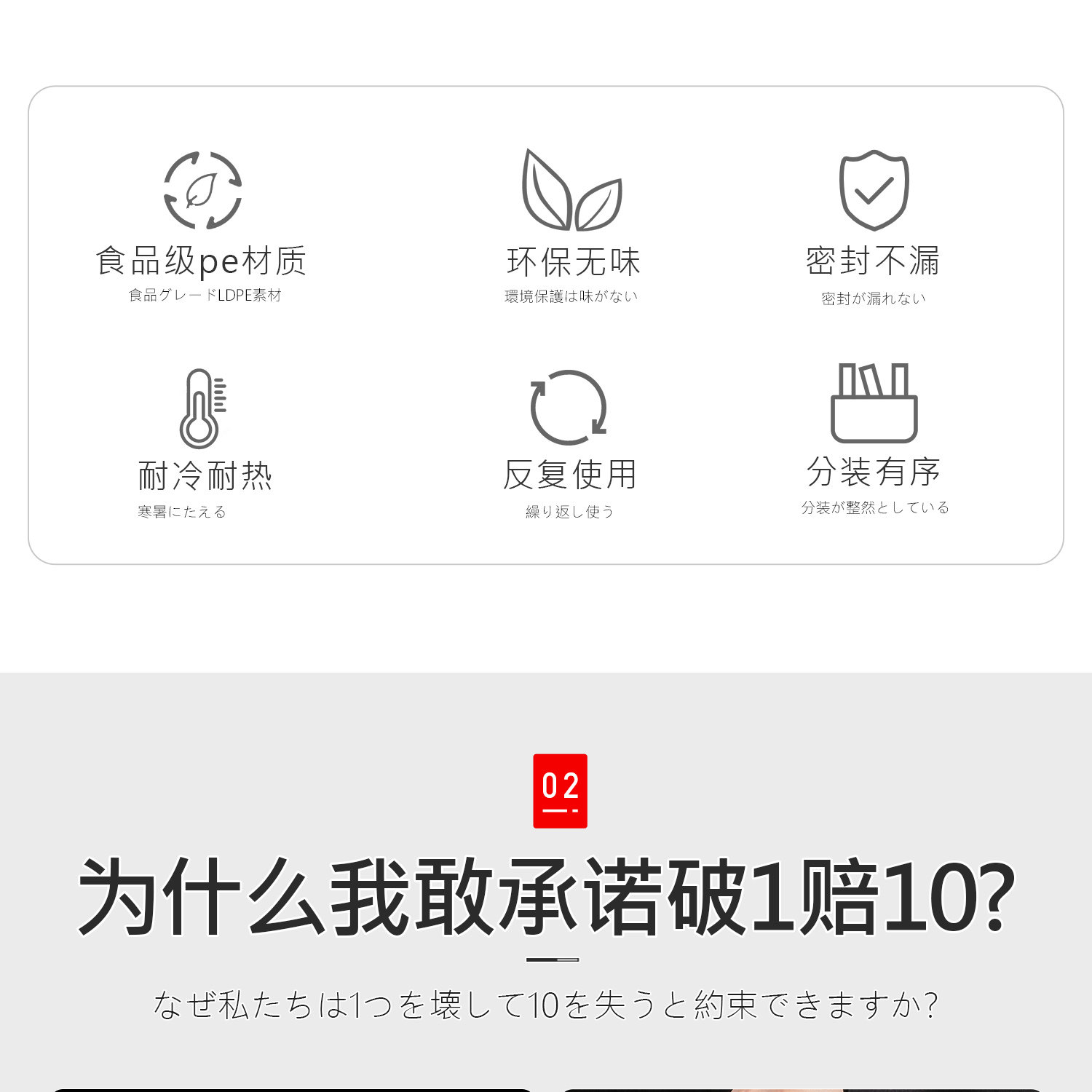 食品级pe材质
食品グレードLDPE素材

环保无味
環境保護は味がない

密封不漏
密封が漏れない

耐冷耐热
寒暑にたえる

反复使用
繰り返し使う

分装有序
分装が整然としている

02

为什么我敢承诺破1赔10?

なぜ私たちは1つを壊して10を失うと約束できますか?