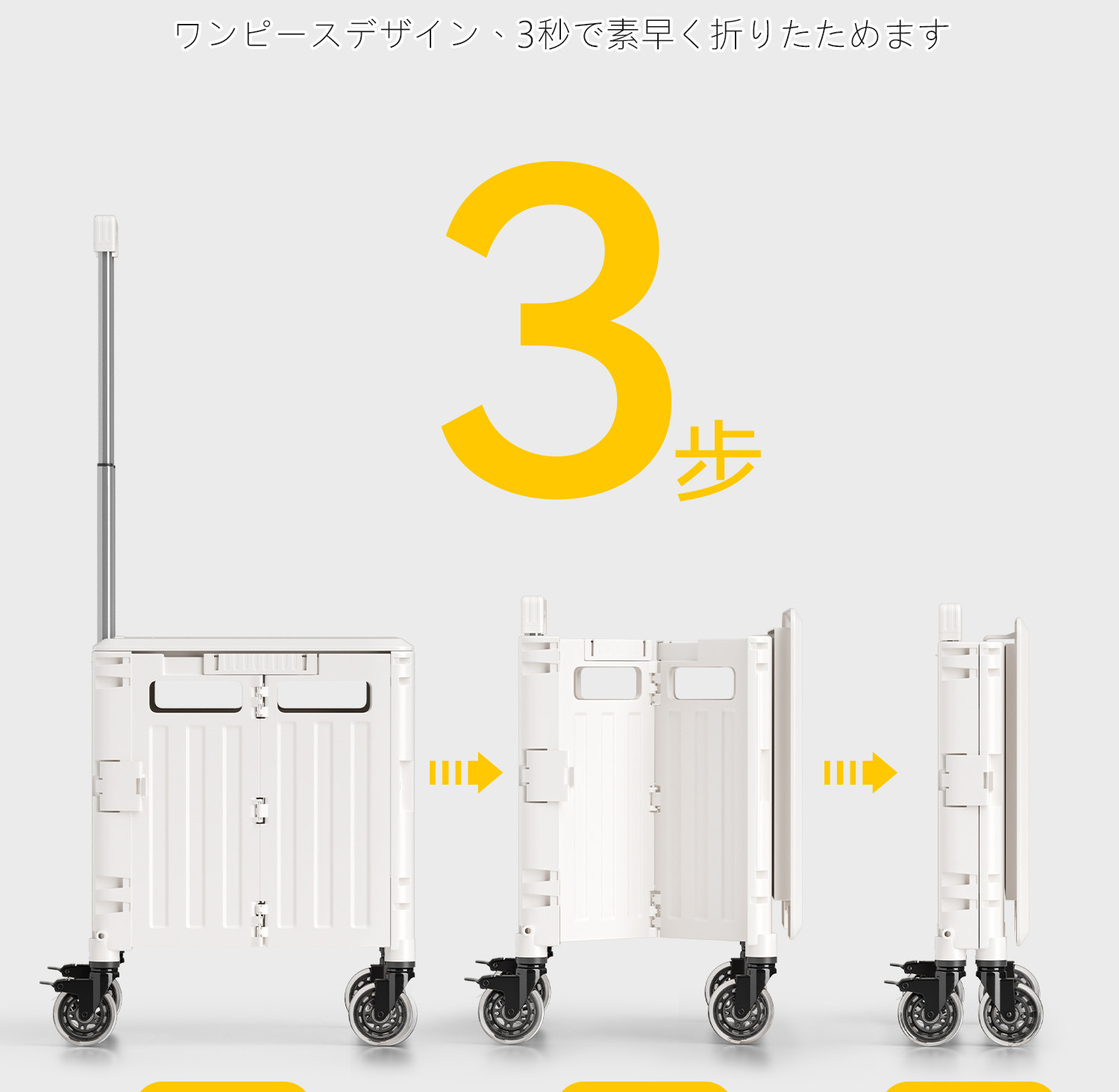 ワンピースデザイン、3秒で素早く折りたためます

3歩