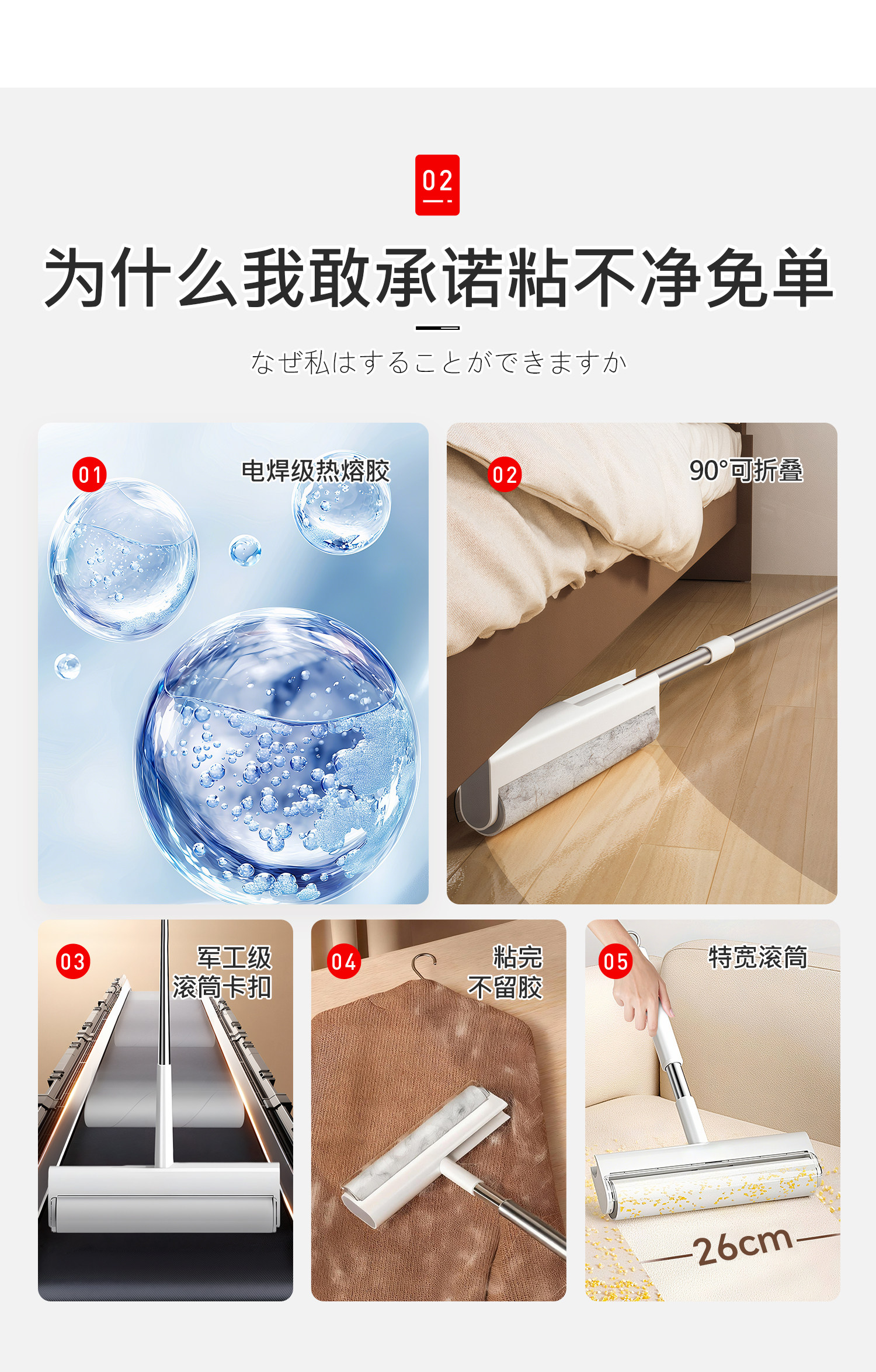 02

为什么我敢承诺粘不净免单

なぜ私はすることができますか

01 电焊级热熔胶

02 90°可折叠

03 军工级滚筒卡扣

04 粘完不留胶

05 特宽滚筒

26cm