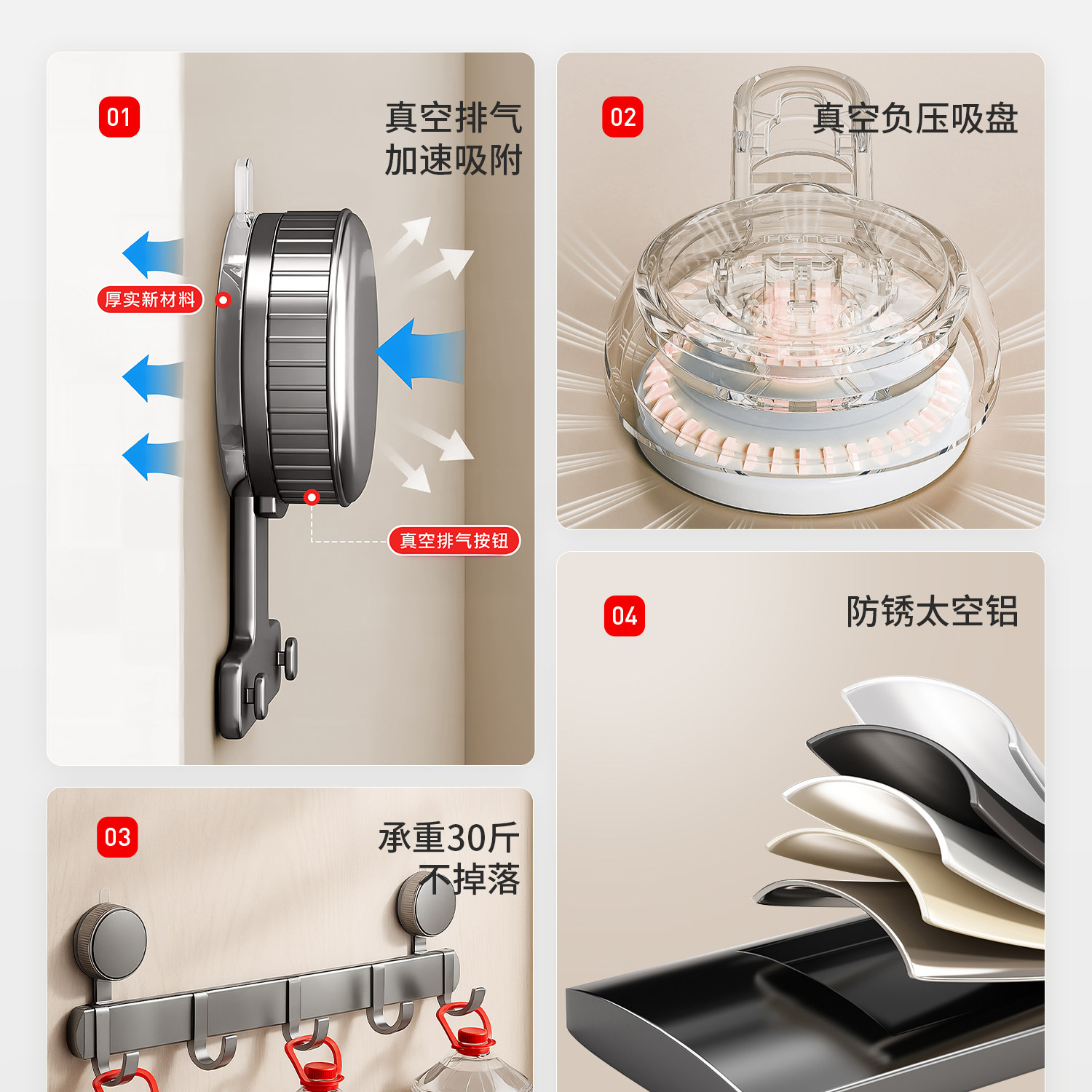 01

真空排气
加速吸附

厚实新材料

真空排气按钮

02

真空负压吸盘

PUSH

03

承重30斤
不掉落

04

防锈太空铝