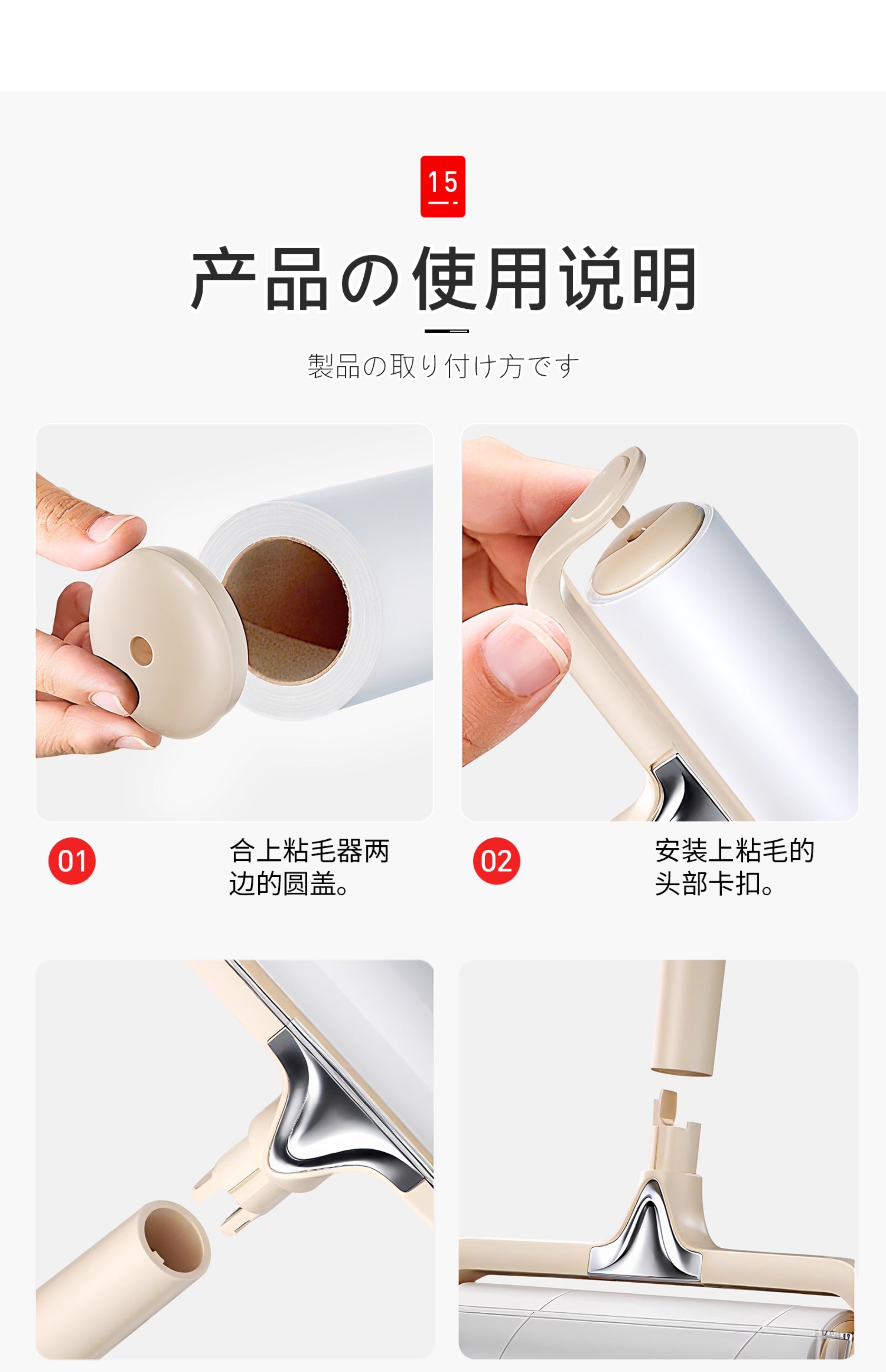 15

产品の使用说明

製品の取り付け方です

01

合上粘毛器两边的圆盖。

02

安装上粘毛的头部卡扣。