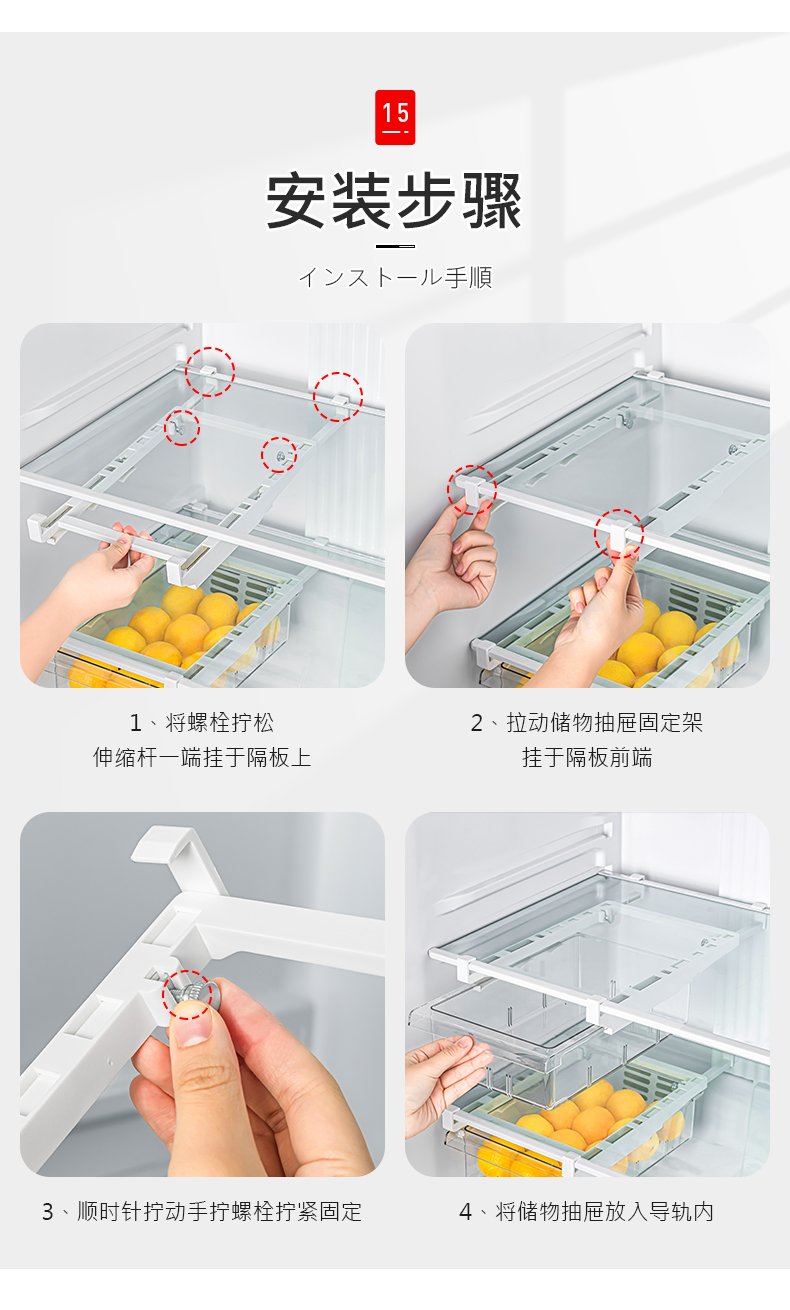 15

安装步骤

インストール手順

1、将螺栓拧松
伸缩杆一端挂于隔板上

2、拉动储物抽屉固定架
挂于隔板前端

3、顺时针拧动手拧螺栓拧紧固定

4、将储物抽屉放入导轨内