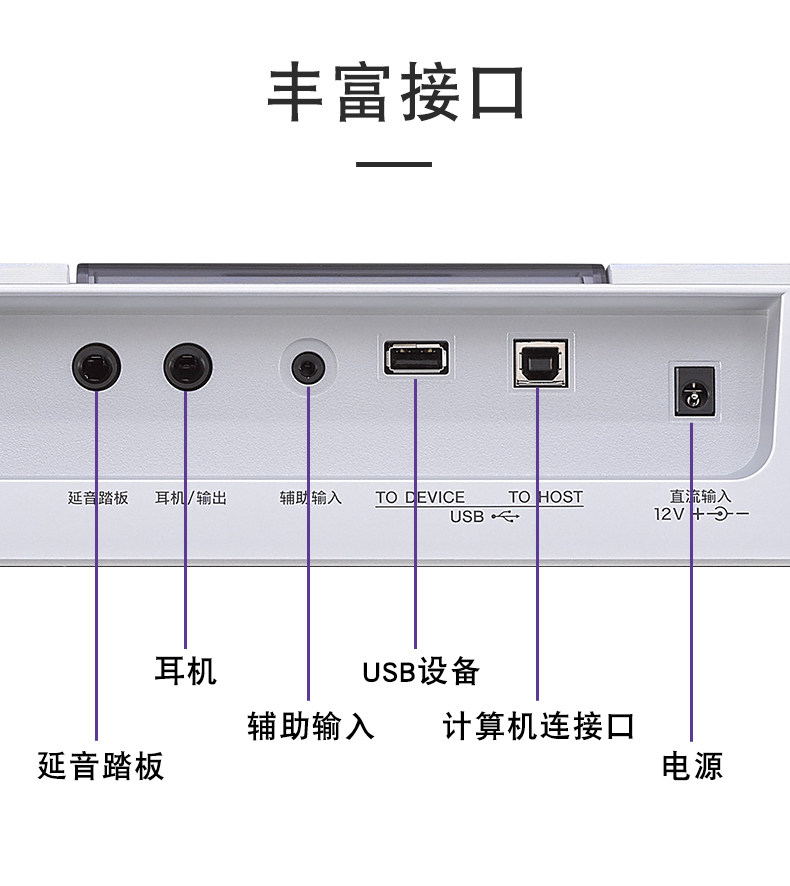 丰富接口

延音踏板 耳机/输出 辅助输入 TO DEVICE TO HOST USB 直流输入 12V

耳机
USB设备
辅助输入
计算机连接口
延音踏板
电源