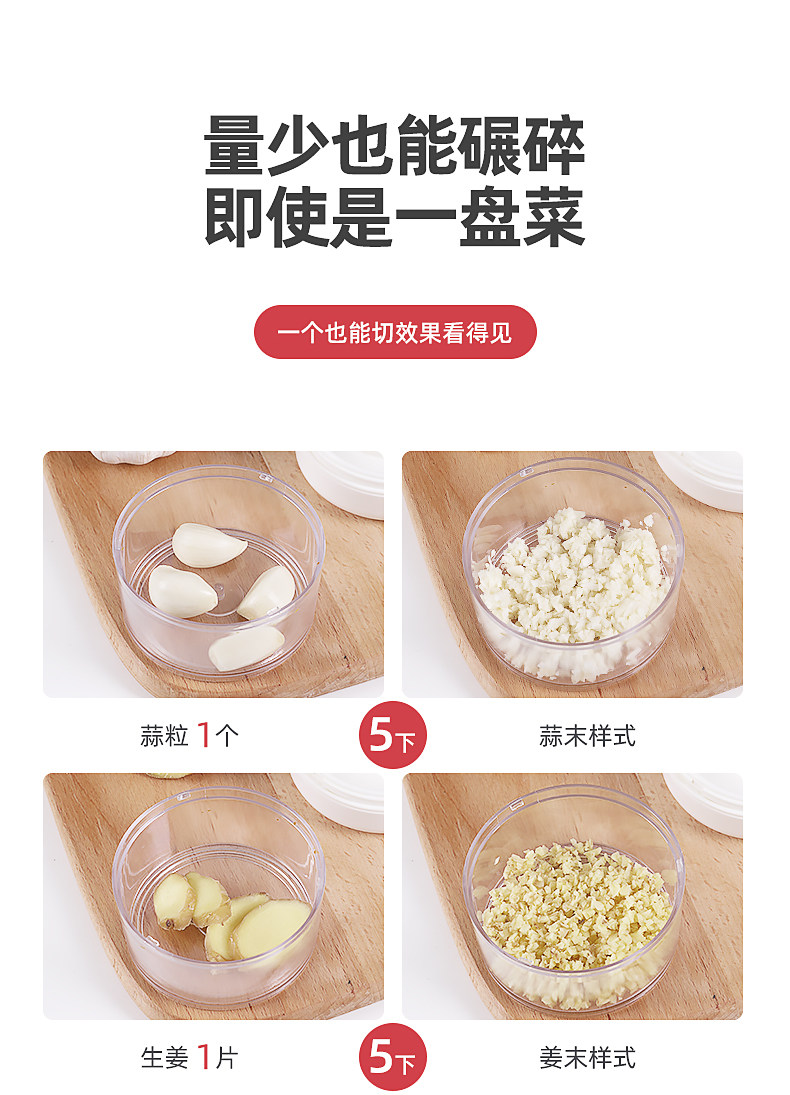 量少也能碾碎
即使是一盘菜

一个也能切效果看得见

蒜粒 1个

5下

蒜末样式

生姜 1片

5下

姜末样式