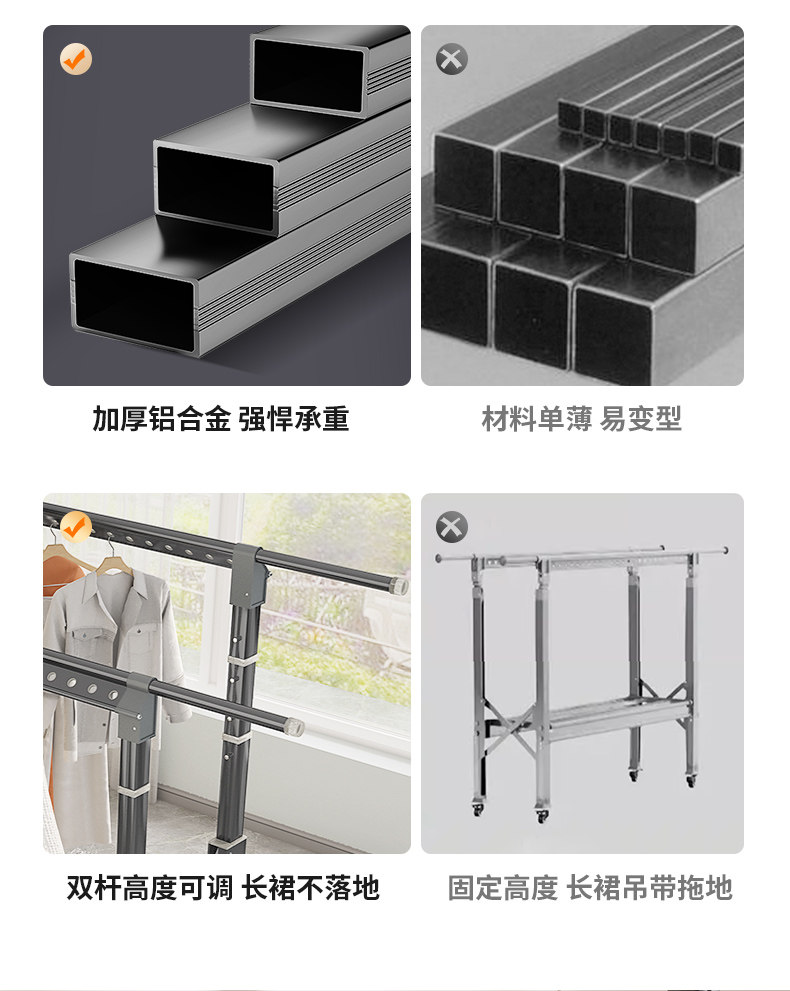 加厚铝合金 强悍承重

材料单薄 易变型

双杆高度可调 长裙不落地

固定高度 长裙吊带拖地