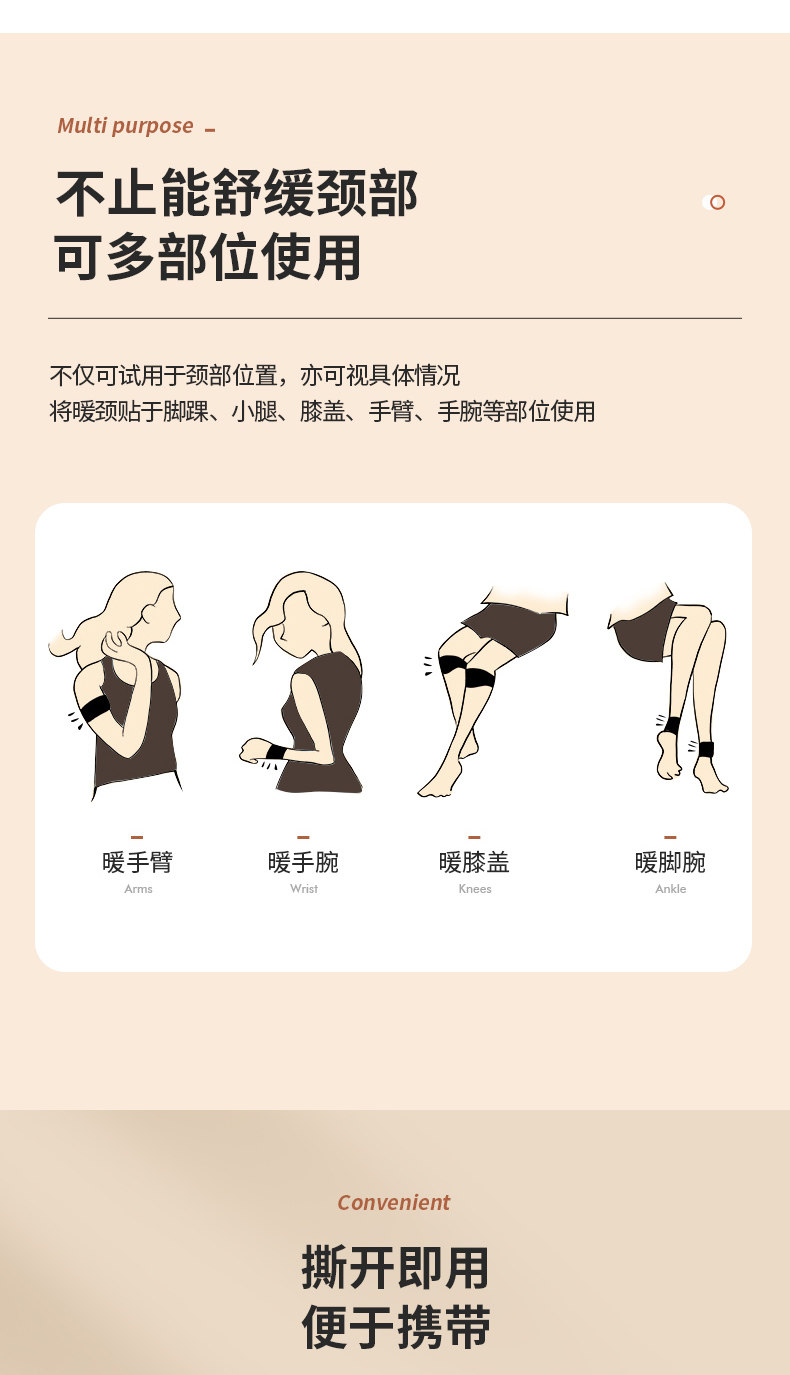 Multi purpose

不止能舒缓颈部
可多部位使用

不仅可试用于颈部位置，亦可视具体情况
将暖颈贴于脚踝、小腿、膝盖、手臂、手腕等部位使用

暖手臂
Arms

暖手腕
Wrist

暖膝盖
Knees

暖脚腕
Ankle

Convenient

撕开即用
便于携带