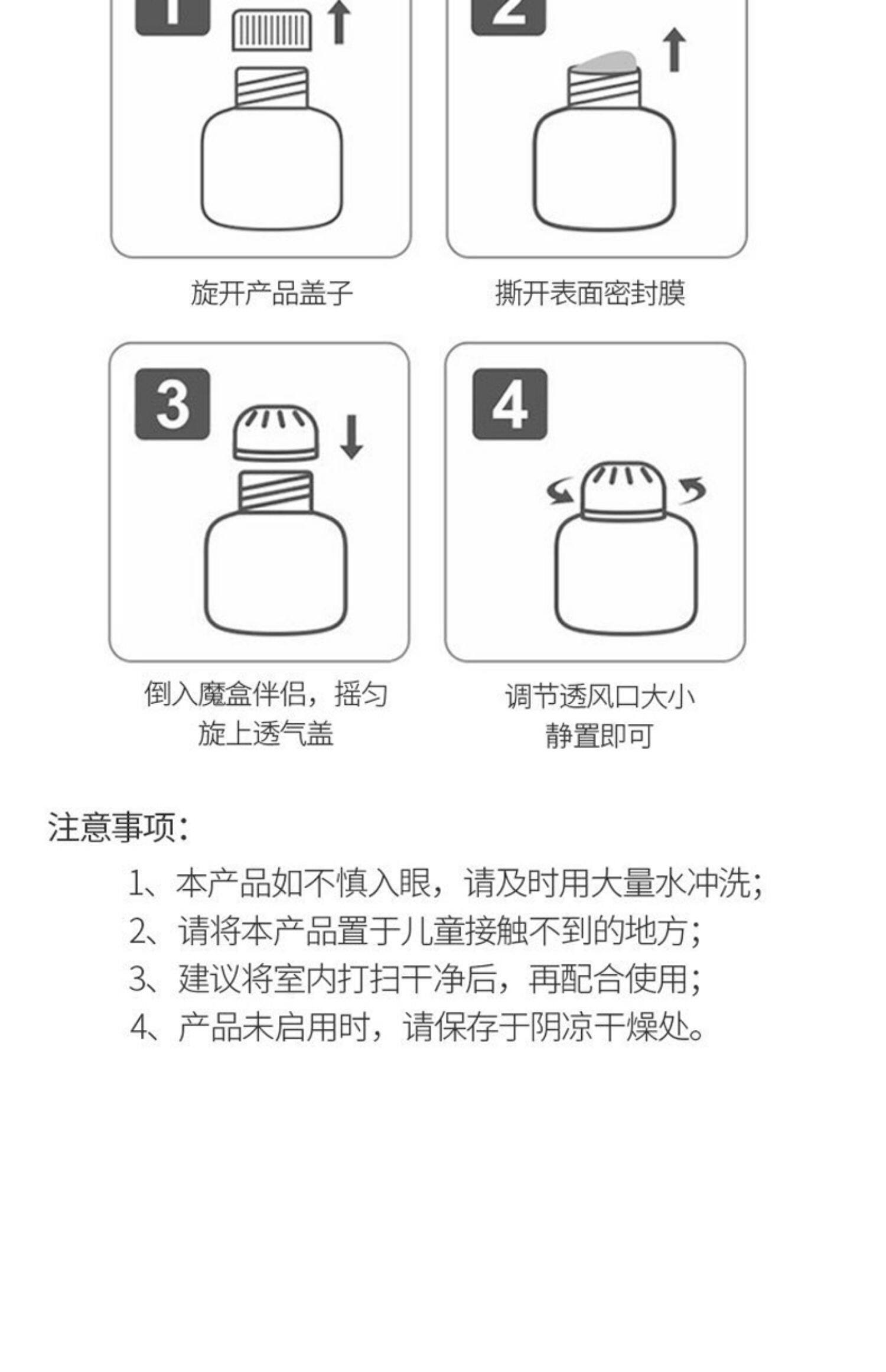 1

旋开产品盖子

2

撕开表面密封膜

3

倒入魔盒伴侣，摇匀
旋上透气盖

4

调节透风口大小
静置即可

注意事项：

1、本产品如不慎入眼，请及时用大量水冲洗；
2、请将本产品置于儿童接触不到的地方；
3、建议将室内打扫干净后，再配合使用；
4、产品未启用时，请保存于阴凉干燥处。