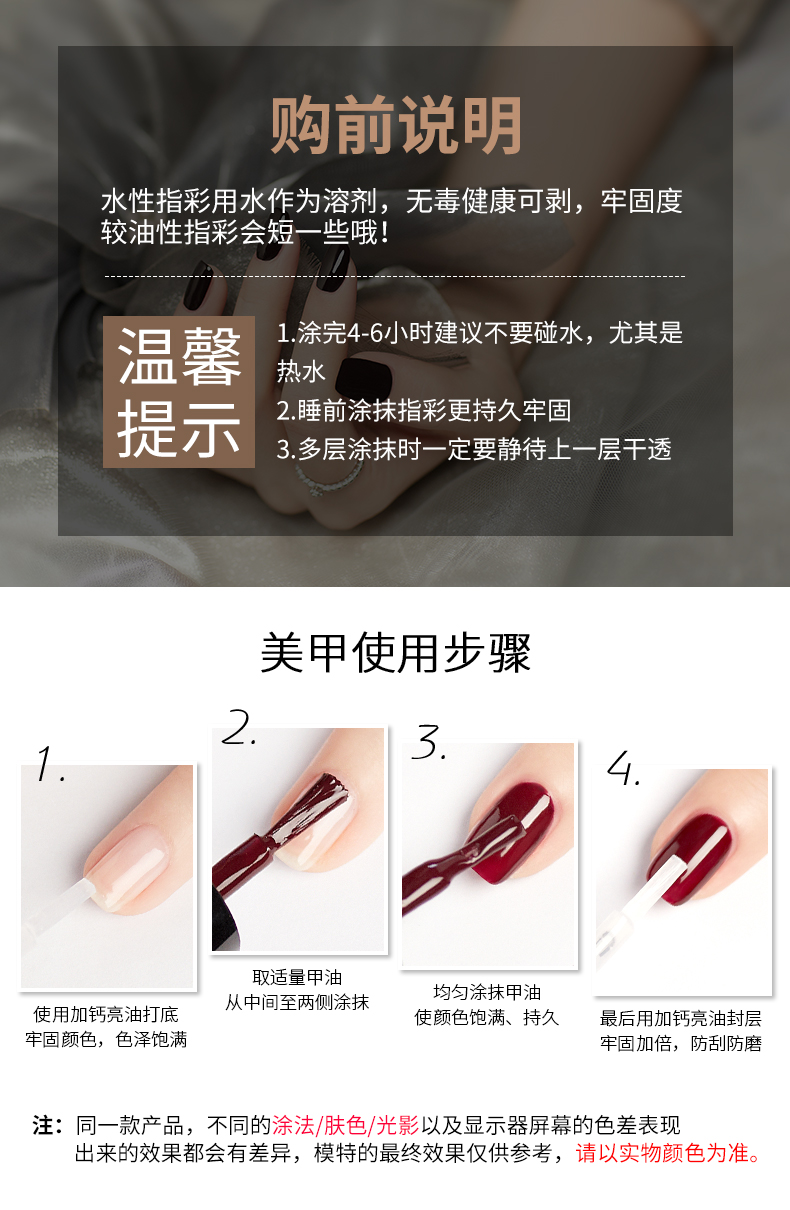 购前说明

水性指彩用水作为溶剂，无毒健康可剥，牢固度较油性指彩会短一些哦！

温馨提示

1.涂完4-6小时建议不要碰水，尤其是热水
2.睡前涂抹指彩更持久牢固
3.多层涂抹时一定要静待上一层干透

美甲使用步骤

1.
使用加钙亮油打底
牢固颜色，色泽饱满

2.
取适量甲油
从中间至两侧涂抹

3.
均匀涂抹甲油
使颜色饱满、持久

4.
最后用加钙亮油封层
牢固加倍，防刮防磨

注：同一款产品，不同的涂法/肤色/光影以及显示器屏幕的色差表现出来的效果都会有差异，模特的最终效果仅供参考，请以实物颜色为准。