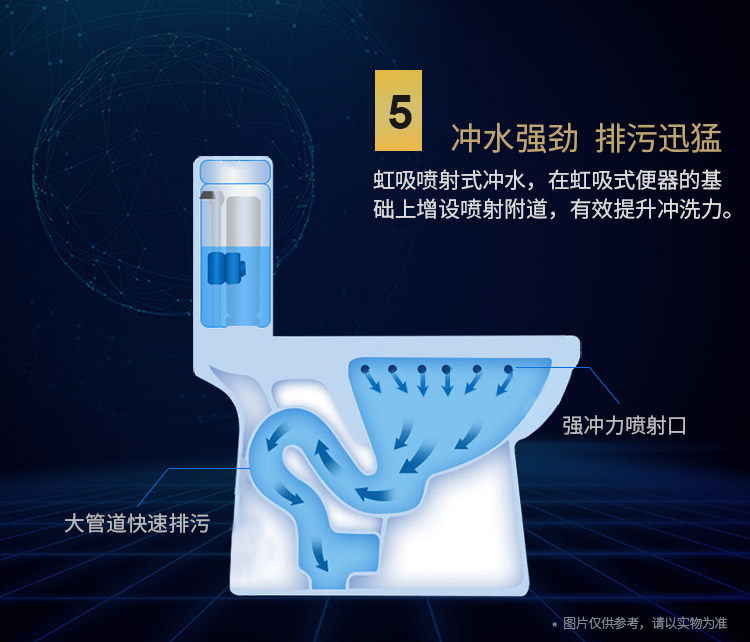 5

冲水强劲 排污迅猛

虹吸喷射式冲水，在虹吸式便器的基础上增设喷射附道，有效提升冲洗力。

强冲力喷射口

大管道快速排污

* 图片仅供参考，请以实物为准