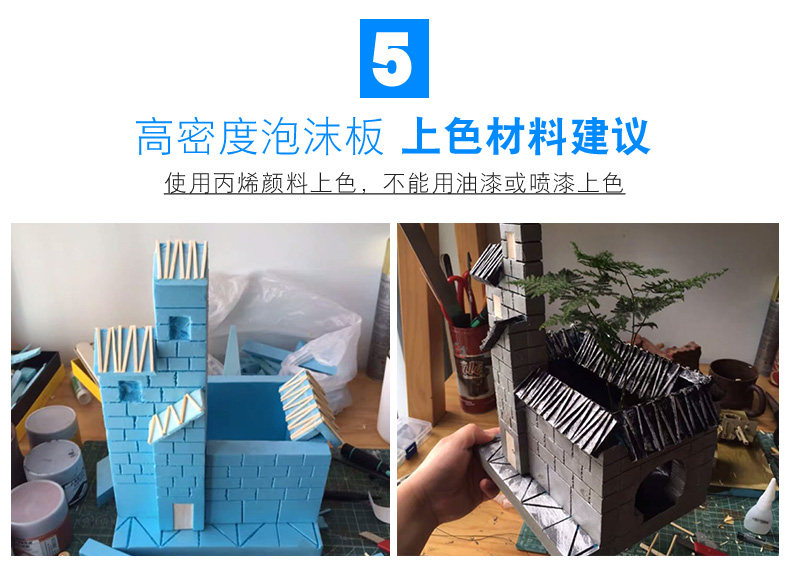 5

高密度泡沫板 上色材料建议

使用丙烯颜料上色，不能用油漆或喷漆上色