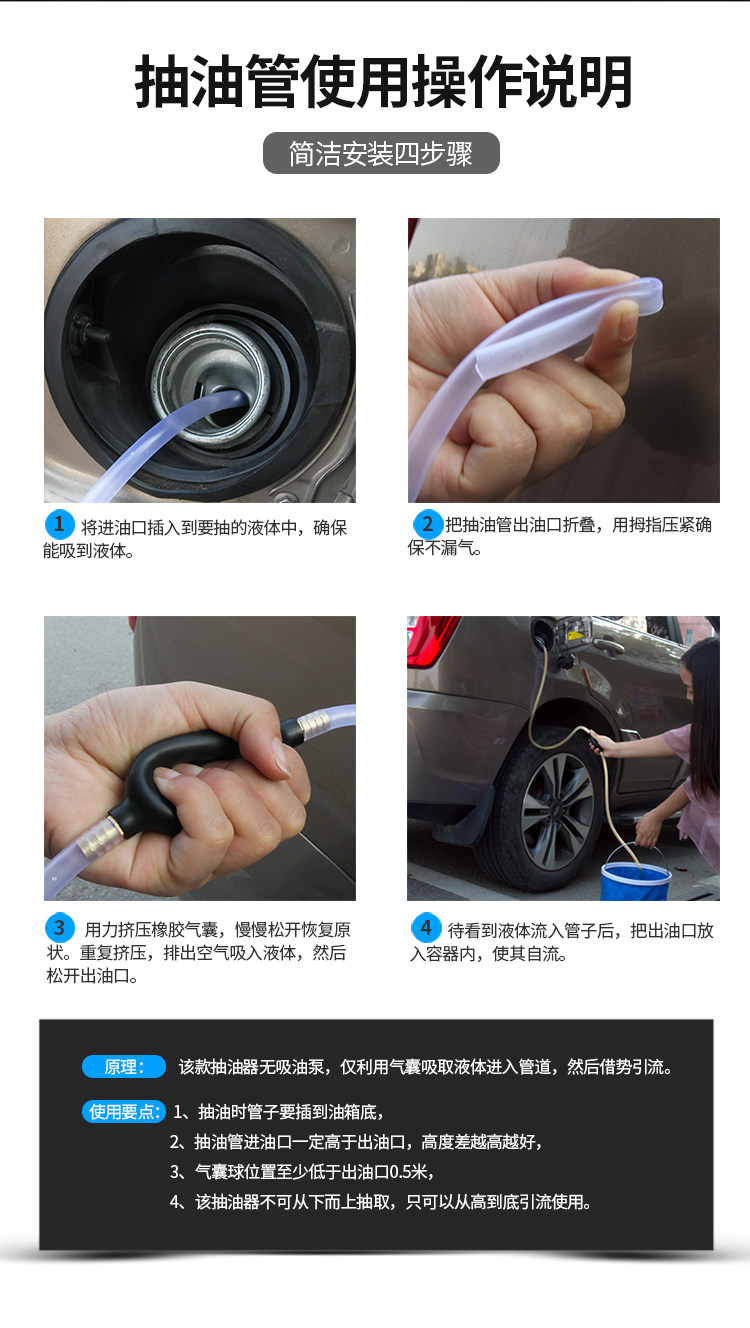 抽油管使用操作说明

简洁安装四步骤

1 将进油口插入到要抽的液体中，确保能吸到液体。

2 把抽油管出油口折叠，用拇指压紧确保不漏气。

3 用力挤压橡胶气囊，慢慢松开恢复原状。重复挤压，排出空气吸入液体，然后松开出油口。

4 待看到液体流入管子后，把出油口放入容器内，使其自流。

原理： 该款抽油器无吸油泵，仅利用气囊吸取液体进入管道，然后借势引流。

使用要点： 1、抽油时管子要插到油箱底，
2、抽油管进油口一定高于出油口，高度差越高越好，
3、气囊球位置至少低于出油口0.5米，
4、该抽油器不可从下而上抽取，只可以从高到底引流使用。