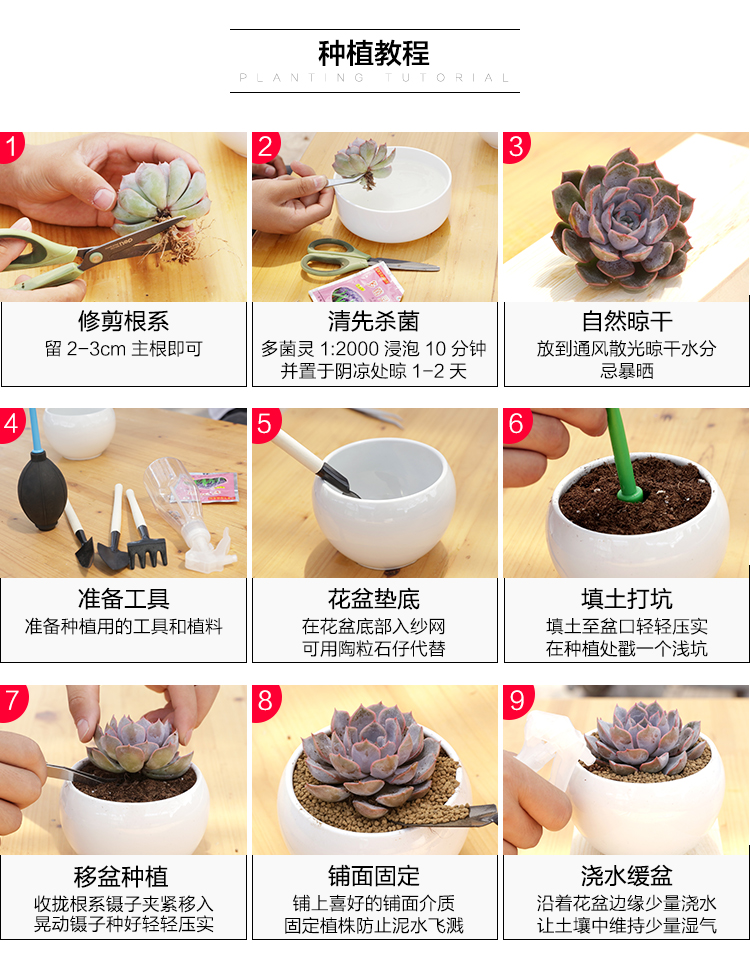 种植教程
PLANTING TUTORIAL

1
修剪根系
留 2-3cm 主根即可

2
清先杀菌
多菌灵 1:2000 浸泡 10 分钟
并置于阴凉处晾 1-2 天

3
自然晾干
放到通风散光晾干水分
忌暴晒

4
准备工具
准备种植用的工具和植料

5
花盆垫底
在花盆底部入纱网
可用陶粒石仔代替

6
填土打坑
填土至盆口轻轻压实
在种植处戳一个浅坑

7
移盆种植
收拢根系镊子夹紧移入
晃动镊子种好轻轻压实

8
铺面固定
铺上喜好的铺面介质
固定植株防止泥水飞溅

9
浇水缓盆
沿着花盆边缘少量浇水
让土壤中维持少量湿气