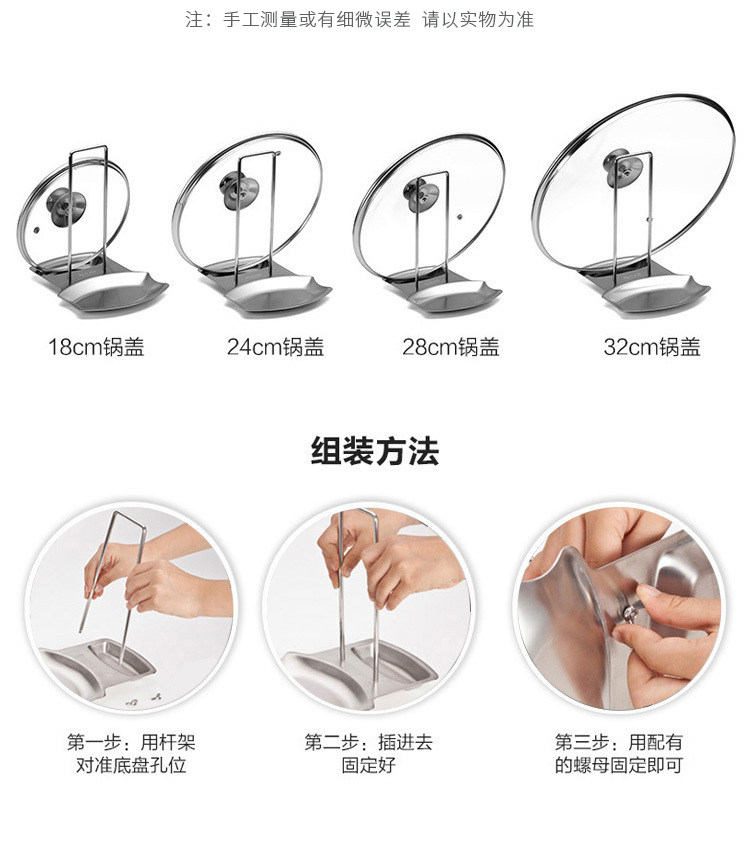 注：手工测量或有细微误差 请以实物为准

18cm锅盖

24cm锅盖

28cm锅盖

32cm锅盖

组装方法

第一步：用杆架对准底盘孔位

第二步：插进去固定好

第三步：用配有的螺母固定即可