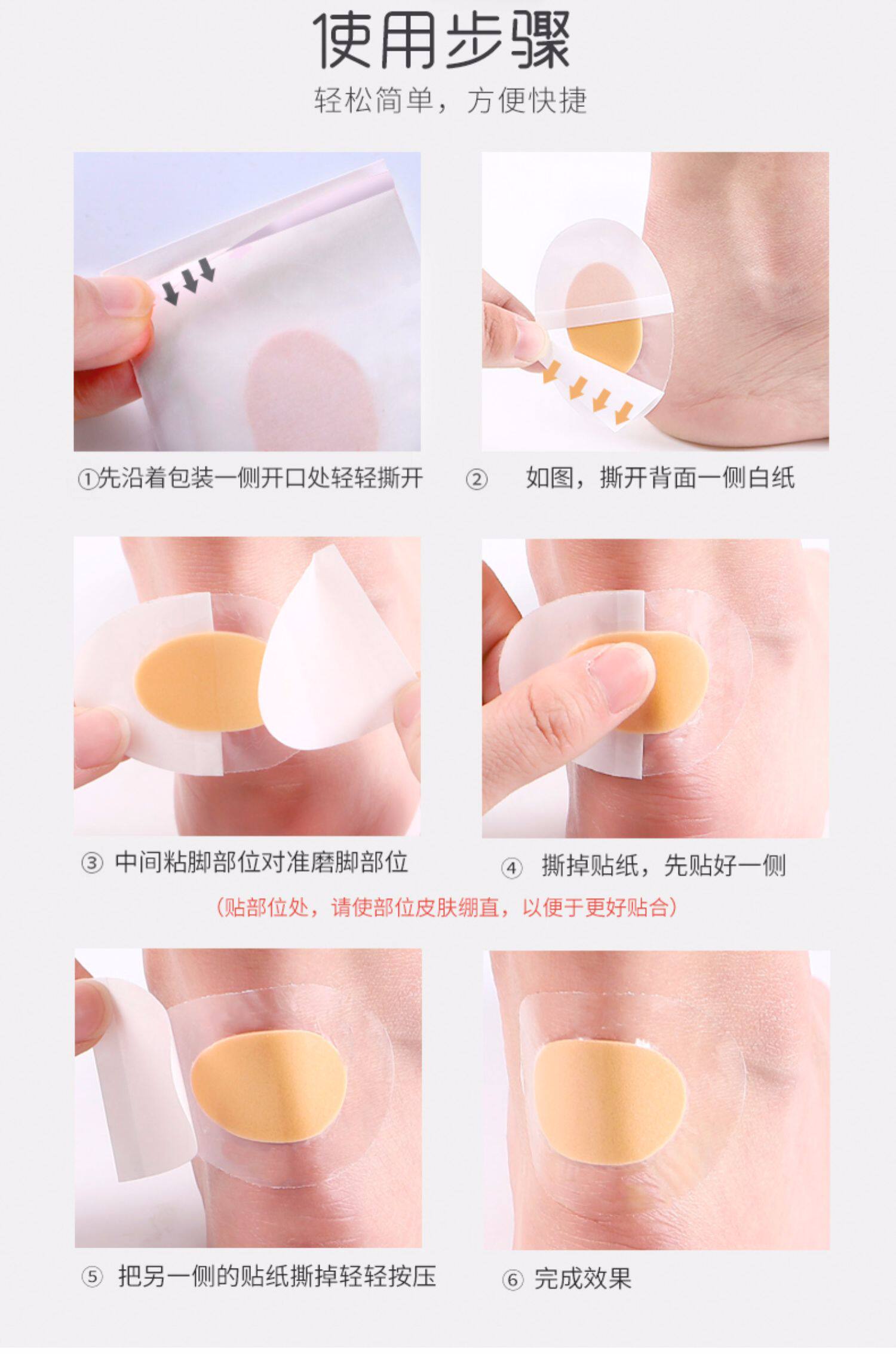 使用步骤

轻松简单，方便快捷

①先沿着包装一侧开口处轻轻撕开

② 如图，撕开背面一侧白纸

③ 中间粘脚部位对准磨脚部位

④ 撕掉贴纸，先贴好一侧

（贴部位处，请使部位皮肤绷直，以便于更好贴合）

⑤ 把另一侧的贴纸撕掉轻轻按压

⑥ 完成效果