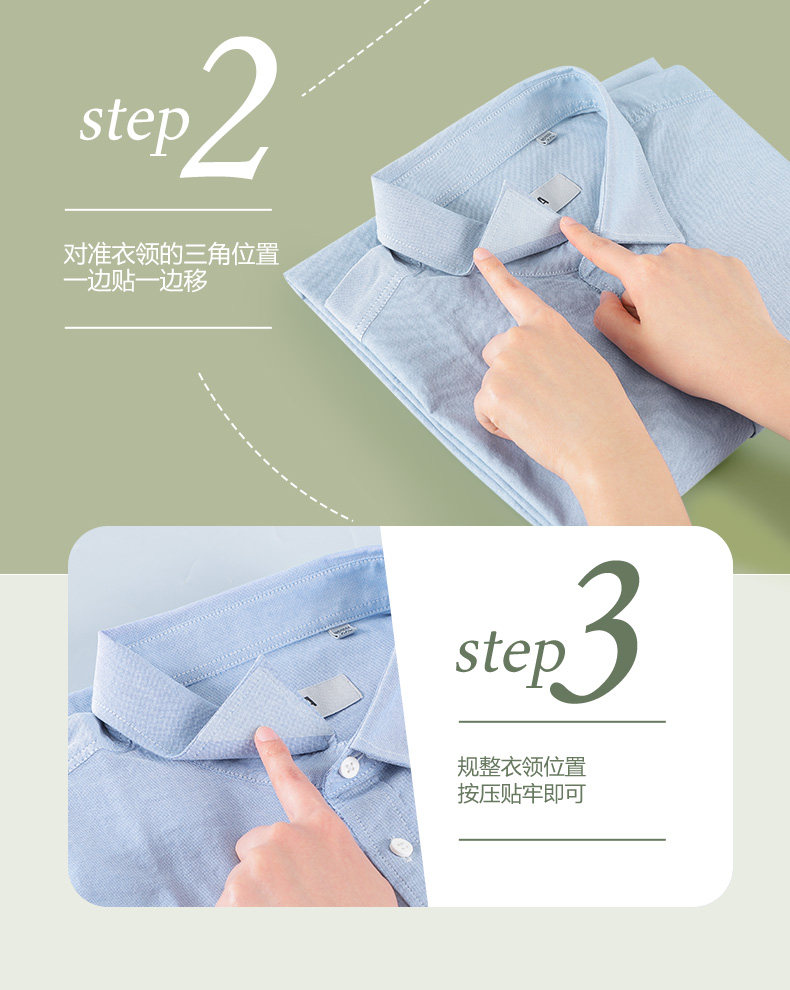 step 2

对准衣领的三角位置
一边贴一边移

step 3

规整衣领位置
按压贴牢即可