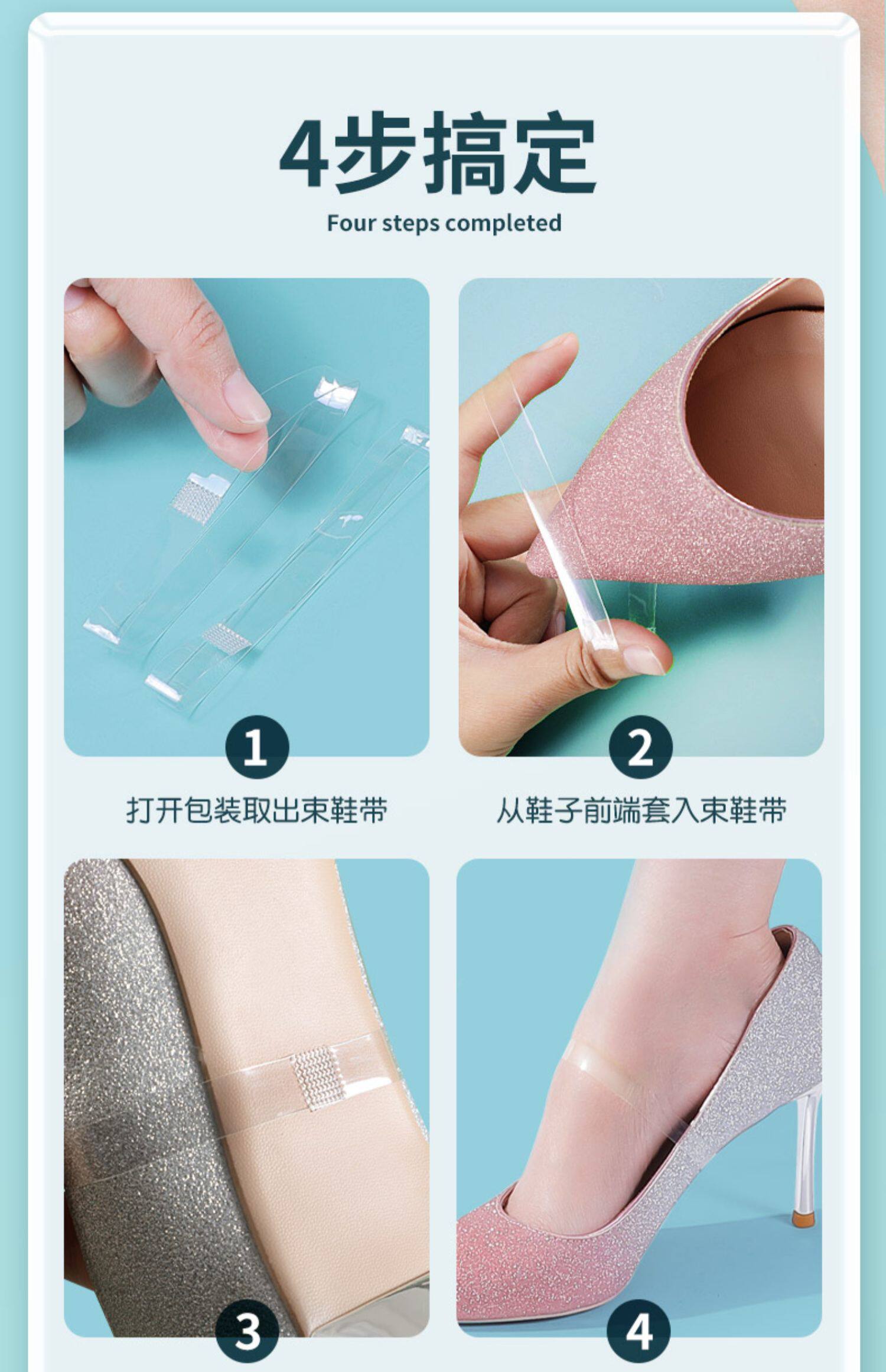 4步搞定

Four steps completed

1

打开包装取出束鞋带

2

从鞋子前端套入束鞋带

3

4