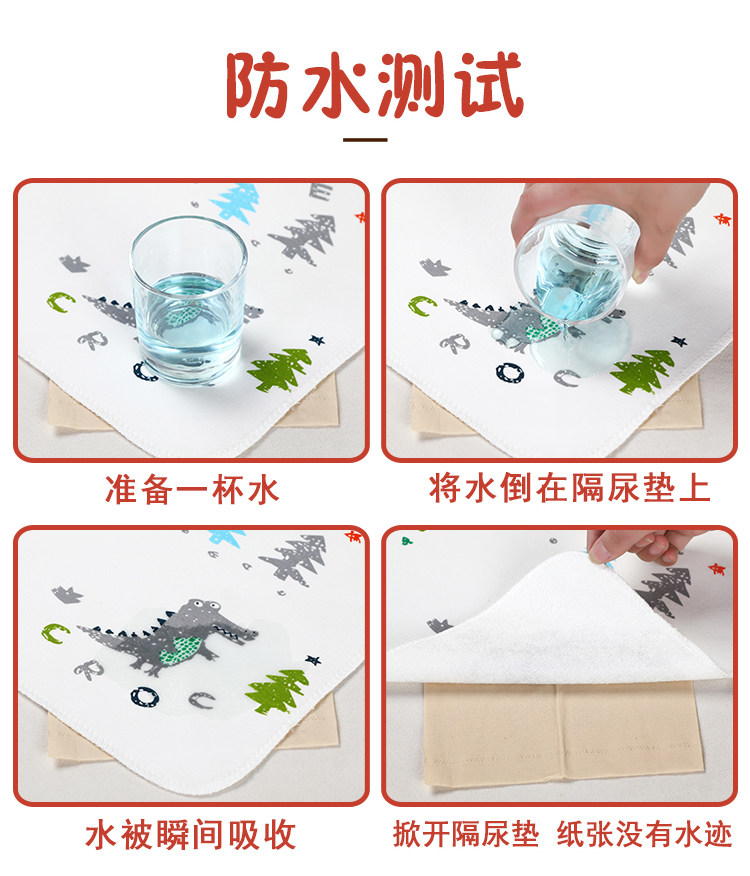 防水测试

准备一杯水

将水倒在隔尿垫上

水被瞬间吸收

掀开隔尿垫 纸张没有水迹