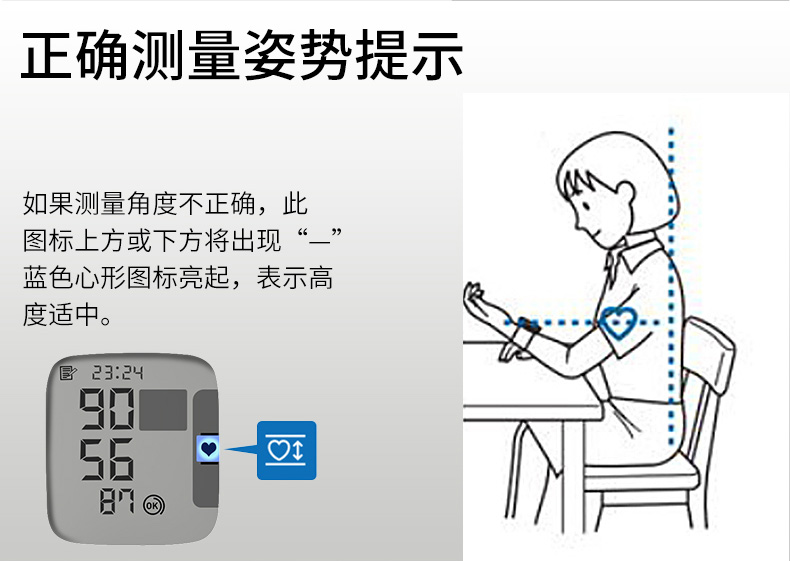 正确测量姿势提示

如果测量角度不正确，此图标上方或下方将出现“—”蓝色心形图标亮起，表示高度适中。

23:24
90
56
87 OK