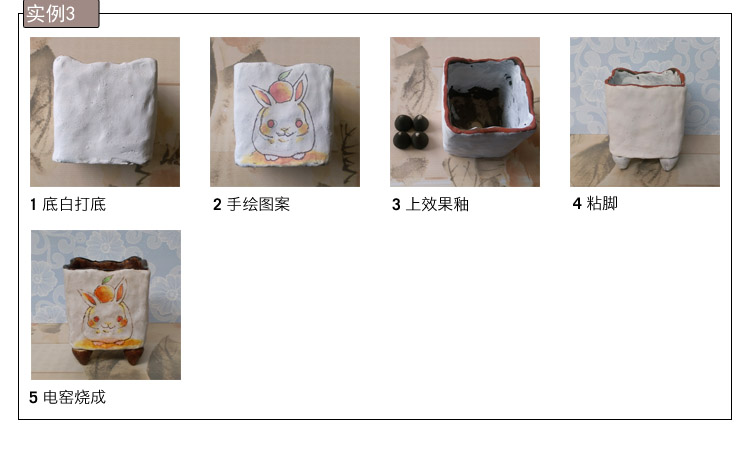 实例3

1 底白打底

2 手绘图案

3 上效果釉

4 粘脚

5 电窑烧成