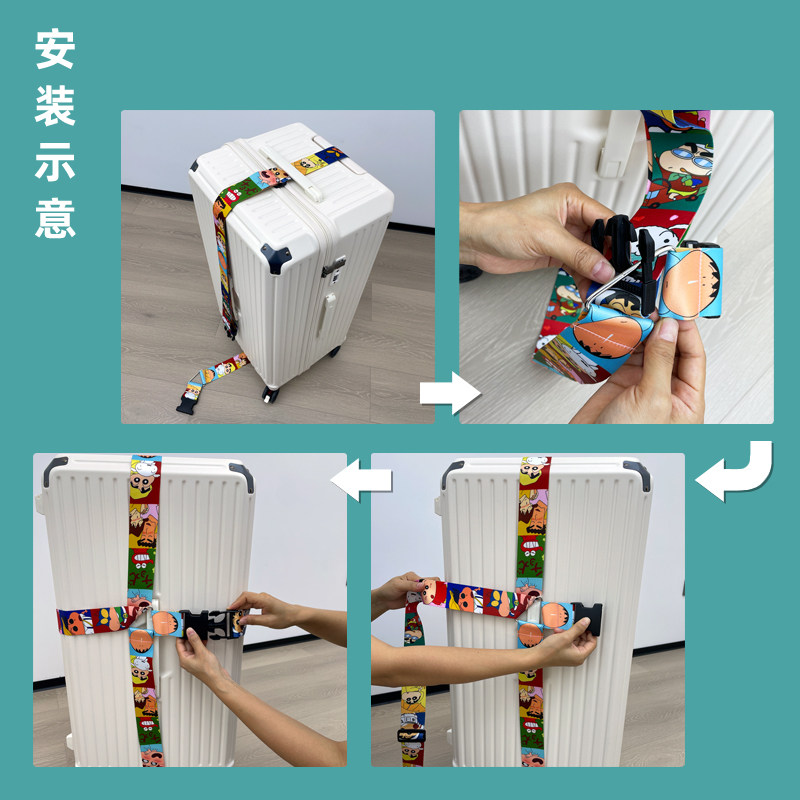 安装示意