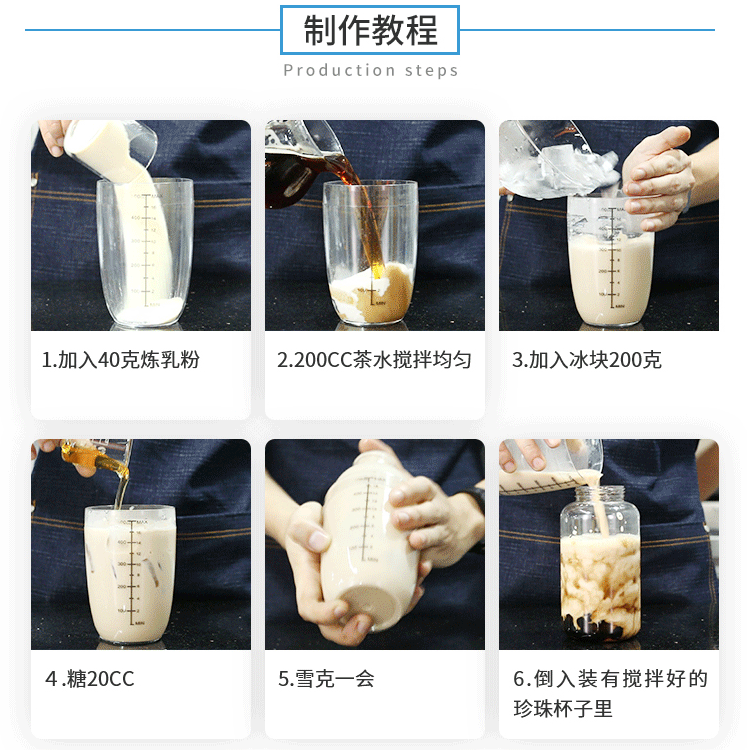 制作教程

Production steps

1.加入40克炼乳粉

2.200CC茶水搅拌均匀

3.加入冰块200克

4.糖20CC

5.雪克一会

6.倒入装有搅拌好的珍珠杯子里