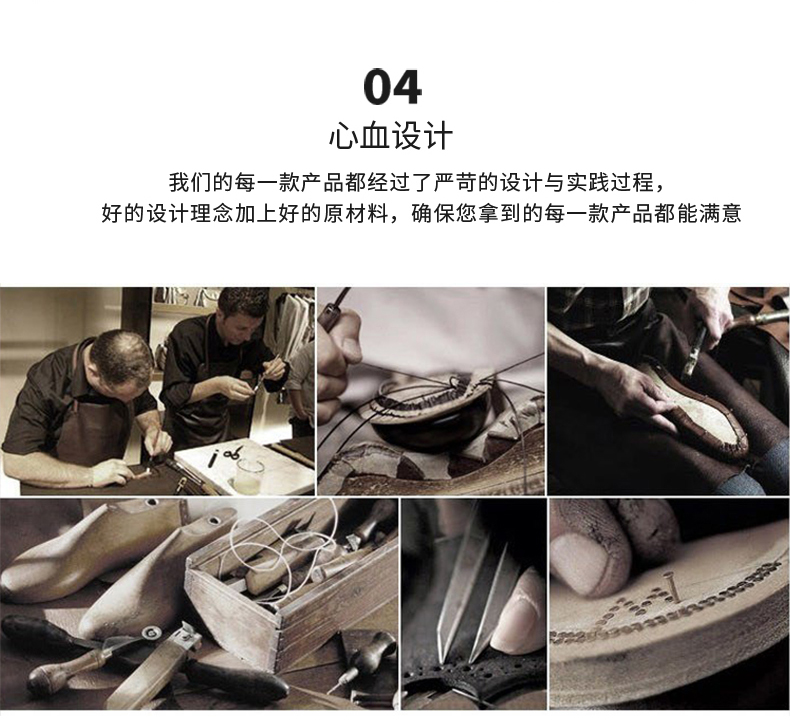 04

心血设计

我们的每一款产品都经过了严苛的设计与实践过程，
好的设计理念加上好的原材料，确保您拿到的每一款产品都能满意