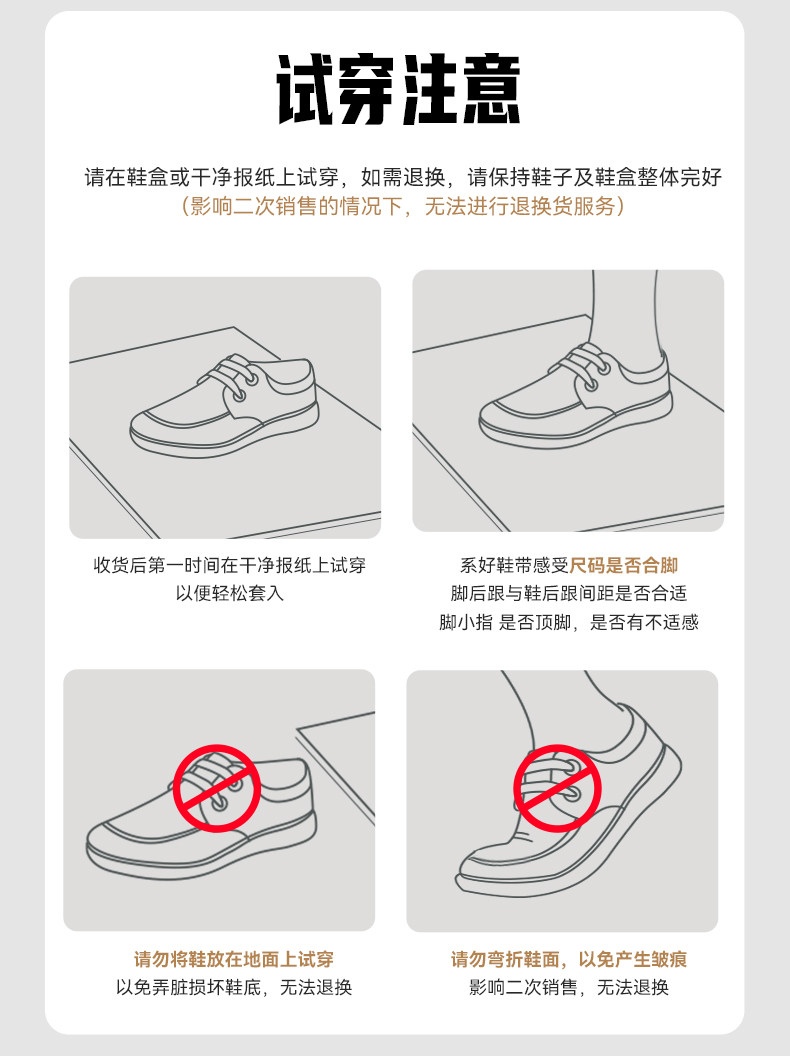 试穿注意

请在鞋盒或干净报纸上试穿，如需退换，请保持鞋子及鞋盒整体完好
（影响二次销售的情况下，无法进行退换货服务）

收货后第一时间在干净报纸上试穿
以便轻松套入

系好鞋带感受尺码是否合脚
脚后跟与鞋后跟间距是否合适
脚小指 是否顶脚，是否有不适感

请勿将鞋放在地面上试穿
以免弄脏损坏鞋底，无法退换

请勿弯折鞋面，以免产生皱痕
影响二次销售，无法退换