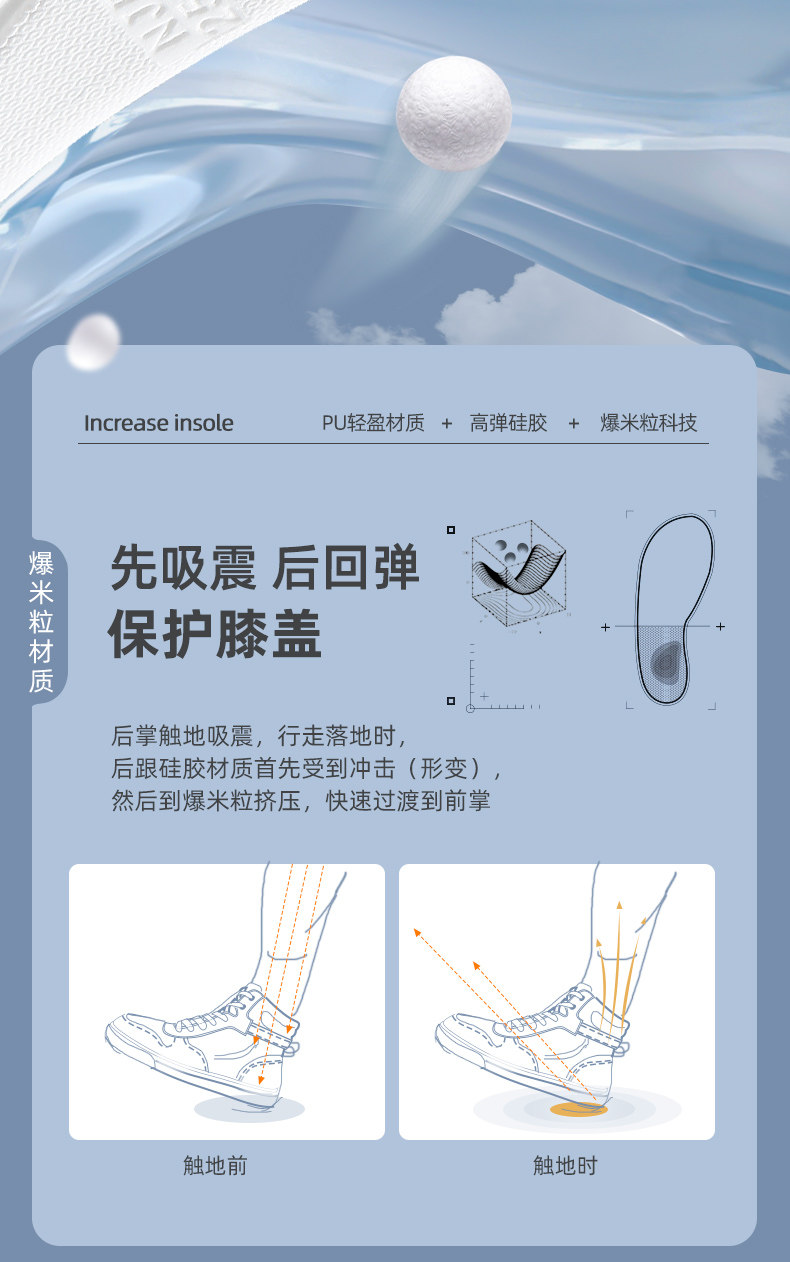 Increase insole

PU轻盈材质 + 高弹硅胶 + 爆米粒科技

爆米粒材质

先吸震 后回弹
保护膝盖

后掌触地吸震，行走落地时，
后跟硅胶材质首先受到冲击（形变），
然后到爆米粒挤压，快速过渡到前掌

触地前

触地时