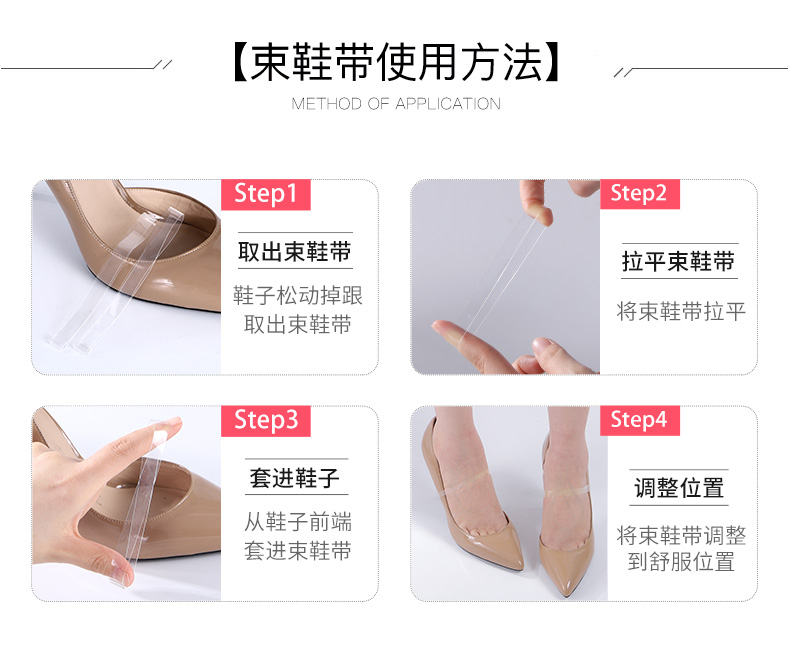 【束鞋带使用方法】

METHOD OF APPLICATION

Step1

取出束鞋带

鞋子松动掉跟
取出束鞋带

Step2

拉平束鞋带

将束鞋带拉平

Step3

套进鞋子

从鞋子前端
套进束鞋带

Step4

调整位置

将束鞋带调整
到舒服位置