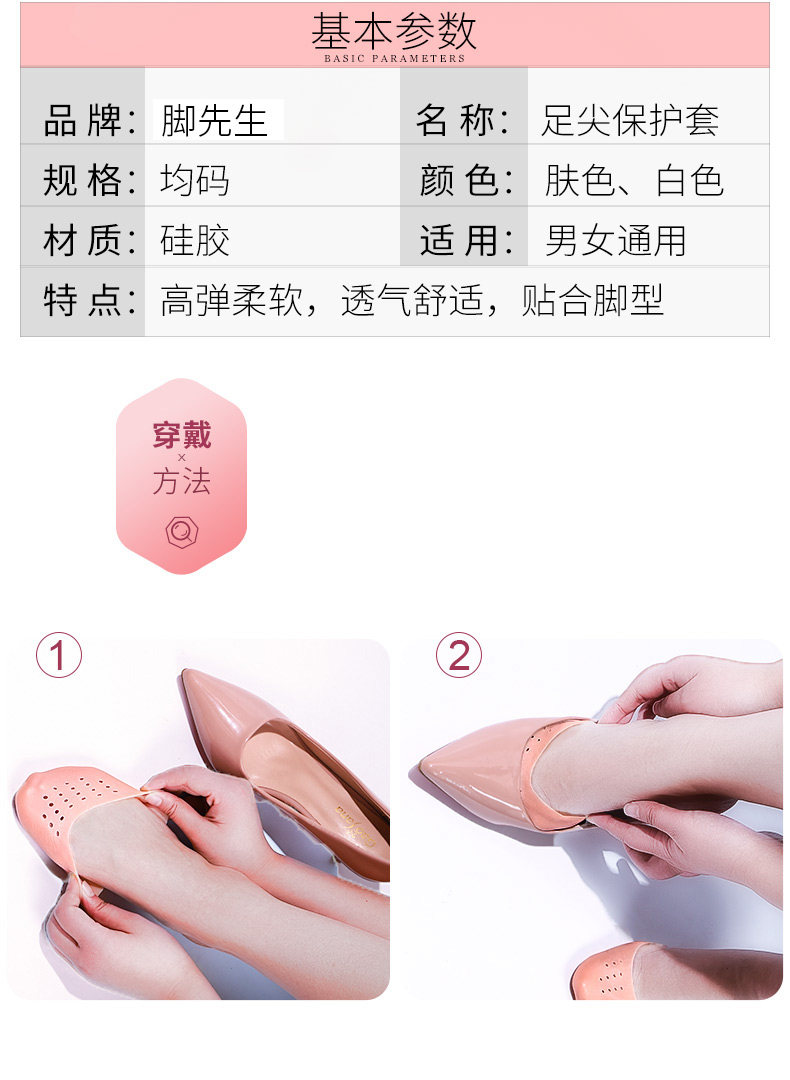 基本参数
BASIC PARAMETERS

| 品牌: | 脚先生 | 名称: | 足尖保护套 |
|---|---|---|---|
| 规格: | 均码 | 颜色: | 肤色、白色 |
| 材质: | 硅胶 | 适用: | 男女通用 |
| 特点: | 高弹柔软,透气舒适,贴合脚型 | | |

穿戴
×
方法

①

②