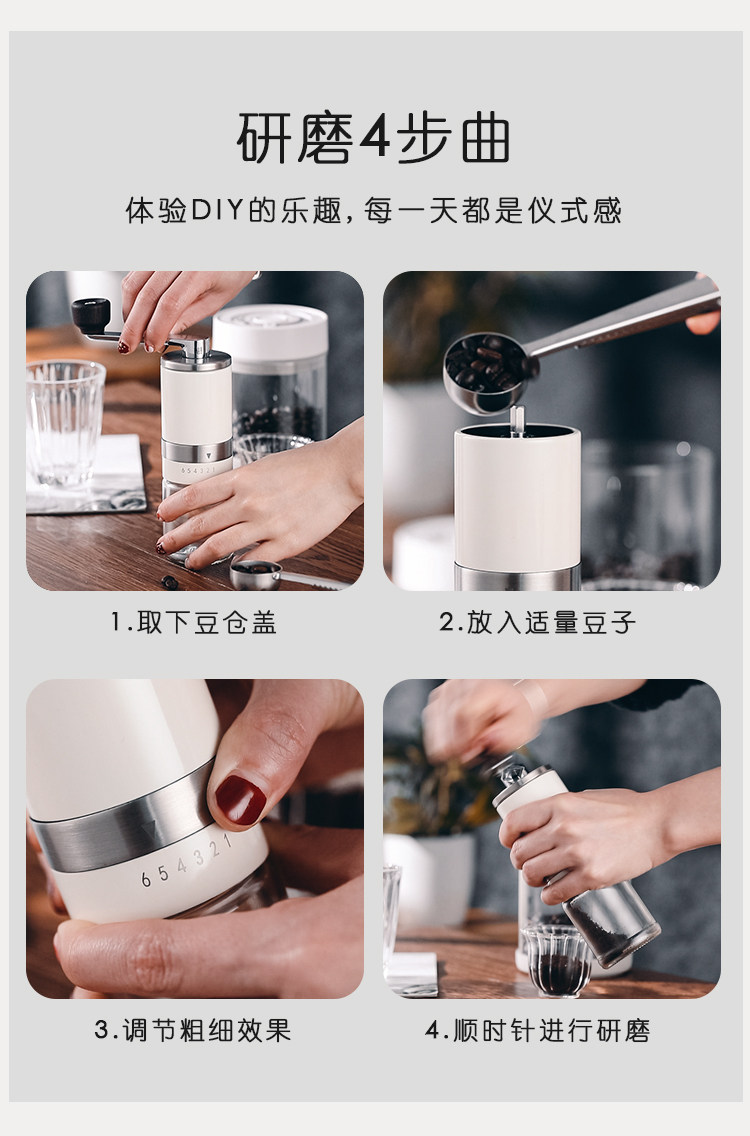 研磨4步曲

体验DIY的乐趣，每一天都是仪式感

6 5 4 3 2 1

1.取下豆仓盖

2.放入适量豆子

6 5 4 3 2 1

3.调节粗细效果

4.顺时针进行研磨