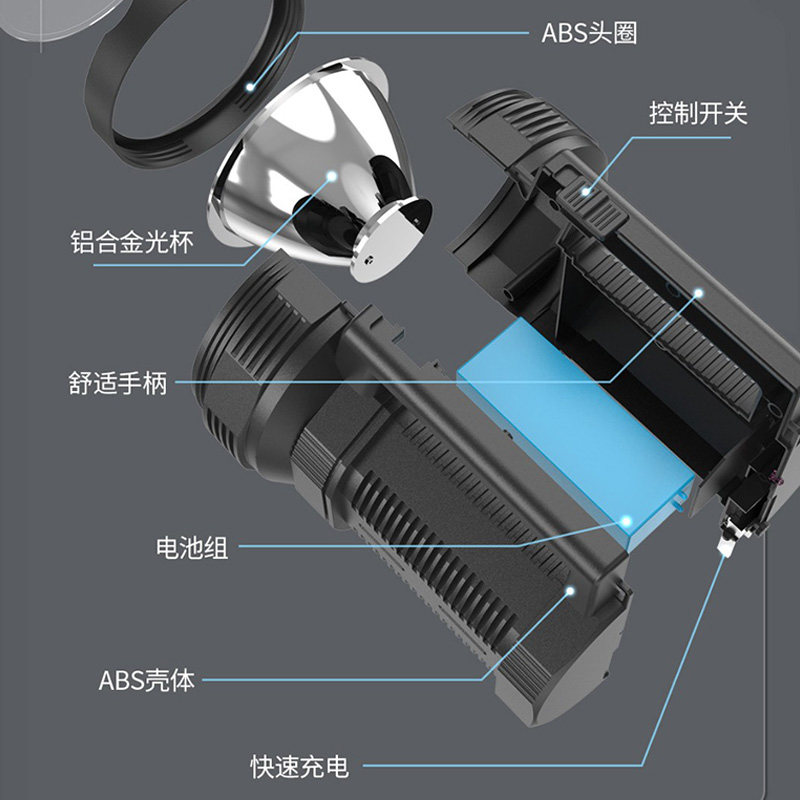 ABS头圈

控制开关

铝合金光杯

舒适手柄

电池组

ABS壳体

快速充电