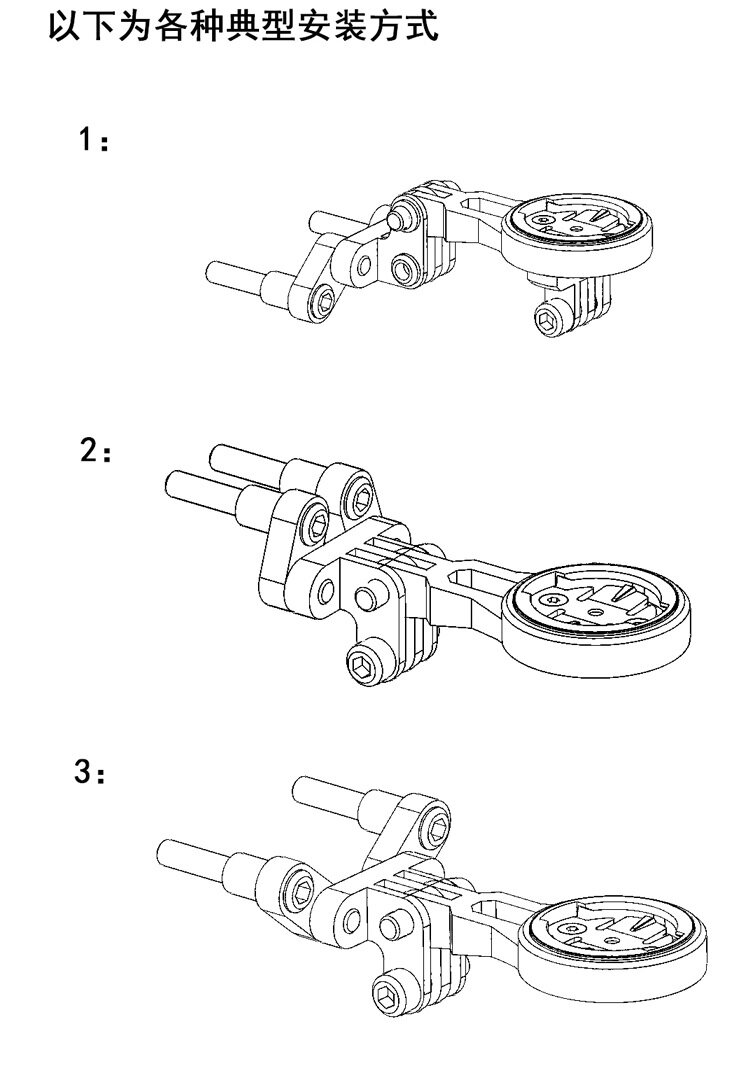 以下为各种典型安装方式

1：

2：

3：