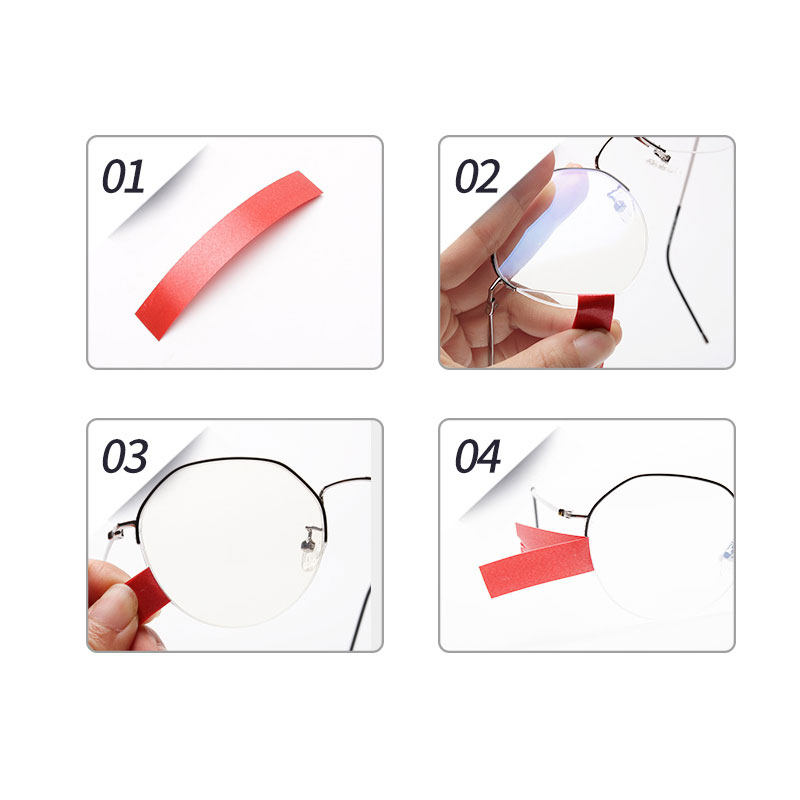 01

02

03

04