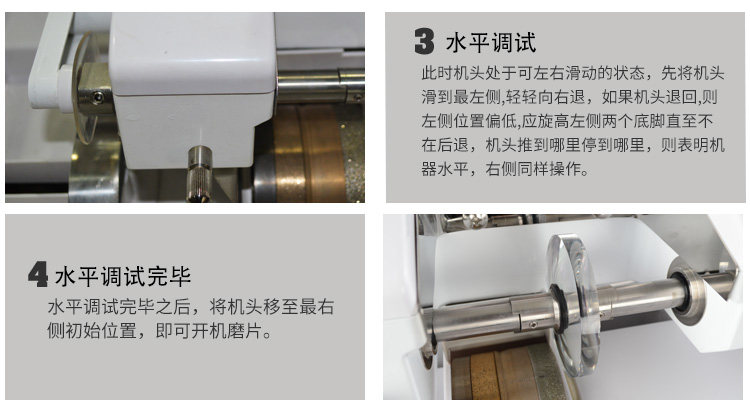 3 水平调试

此时机头处于可左右滑动的状态，先将机头滑到最左侧,轻轻向右退，如果机头退回,则左侧位置偏低,应旋高左侧两个底脚直至不在后退，机头推到哪里停到哪里，则表明机器水平，右侧同样操作。

4 水平调试完毕

水平调试完毕之后，将机头移至最右侧初始位置，即可开机磨片。