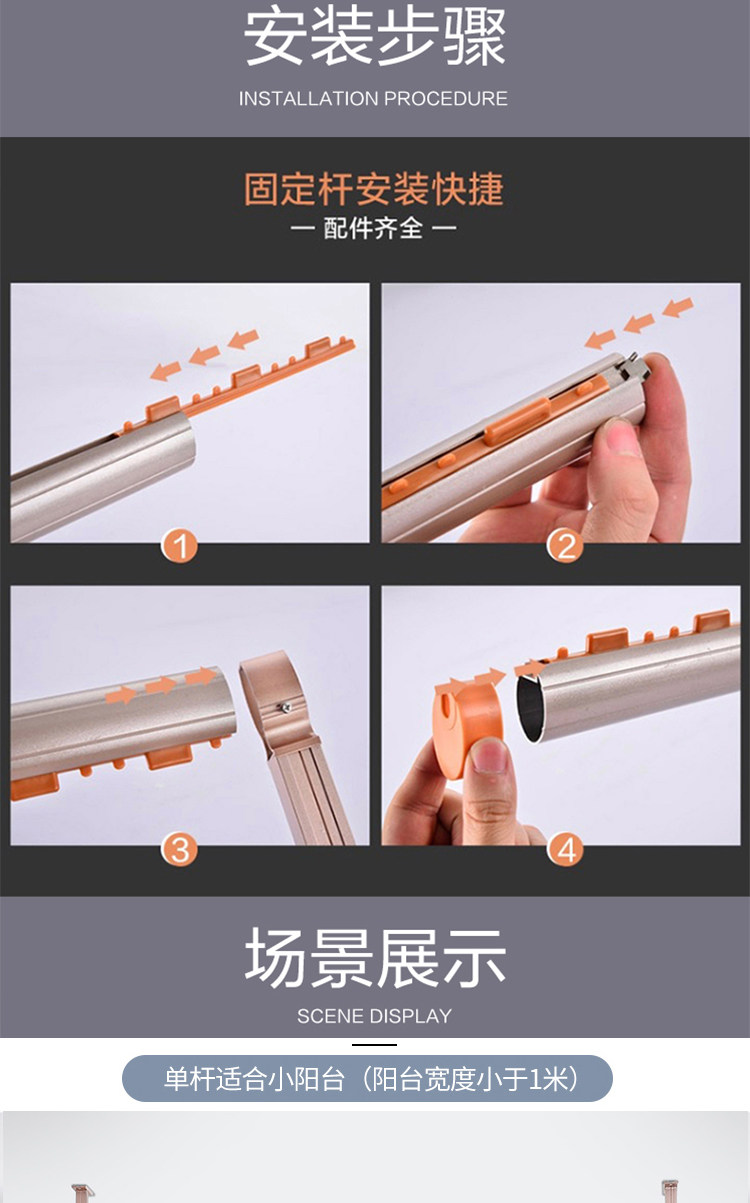 安装步骤
INSTALLATION PROCEDURE

固定杆安装快捷
— 配件齐全 —

1

2

3

4

场景展示
SCENE DISPLAY

单杆适合小阳台（阳台宽度小于1米）