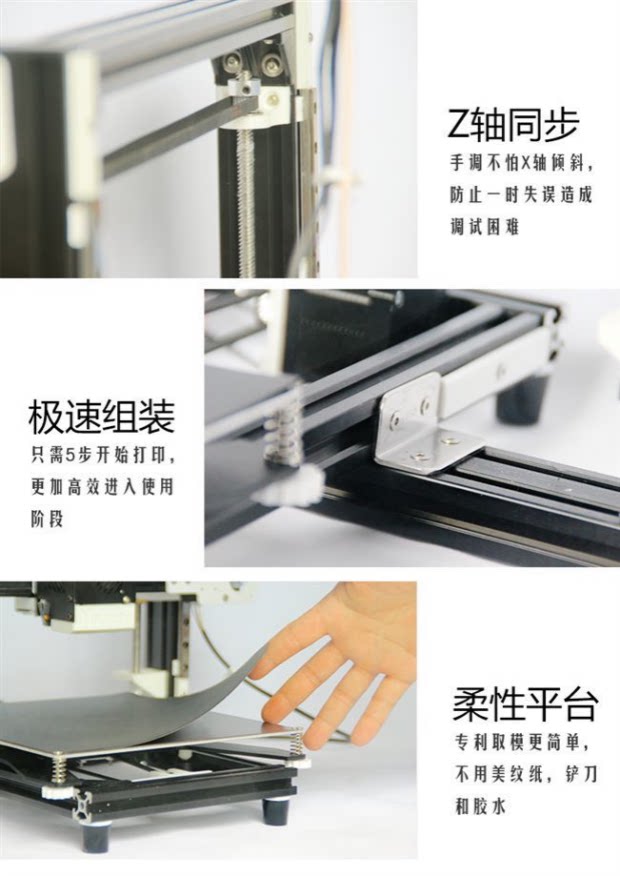 Z轴同步
手调不怕X轴倾斜，防止一时失误造成调试困难

极速组装
只需5步开始打印，更加高效进入使用阶段

柔性平台
专利取模更简单，不用美纹纸，铲刀和胶水