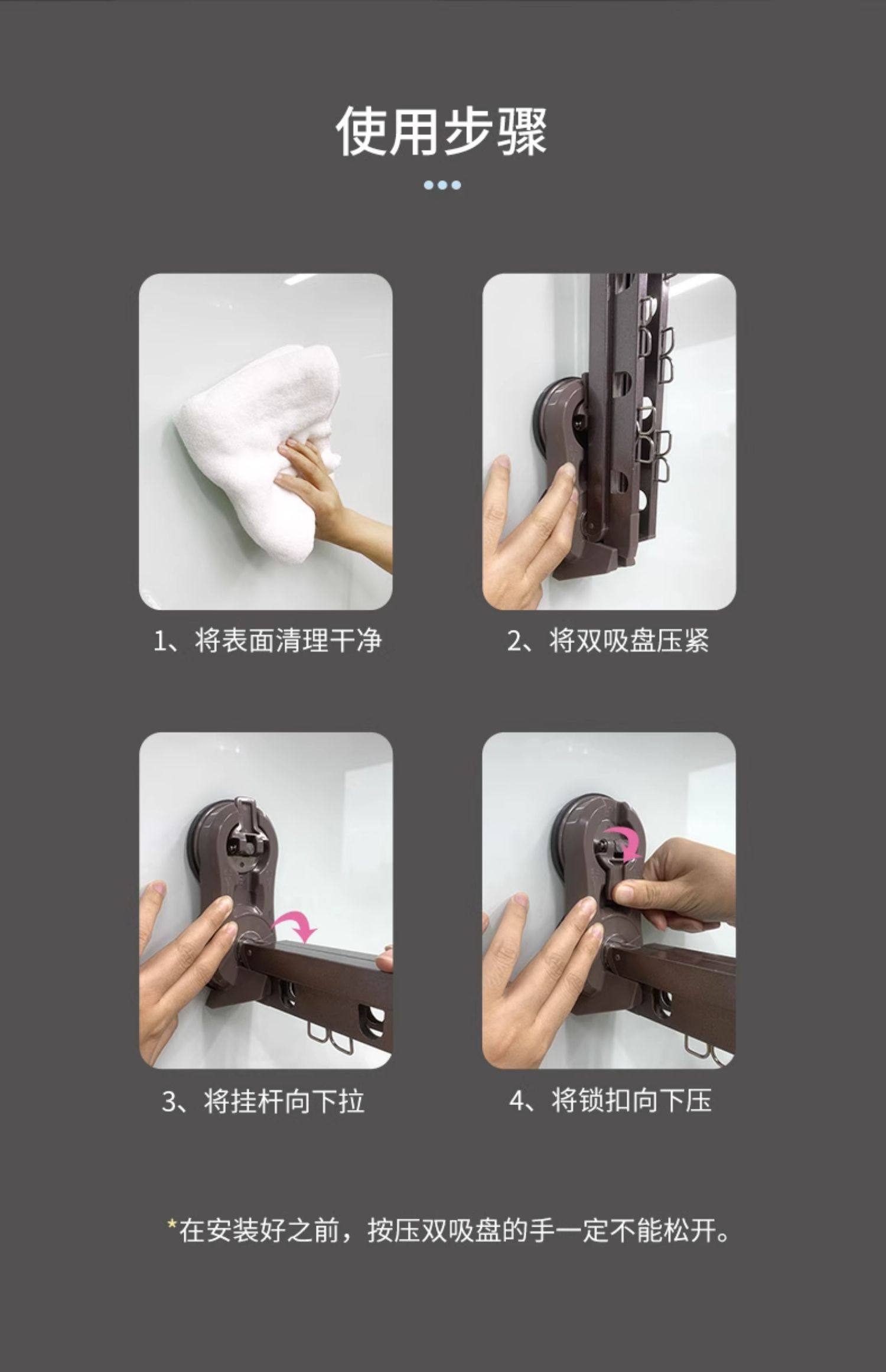 使用步骤

1、将表面清理干净

2、将双吸盘压紧

3、将挂杆向下拉

4、将锁扣向下压

*在安装好之前，按压双吸盘的手一定不能松开。