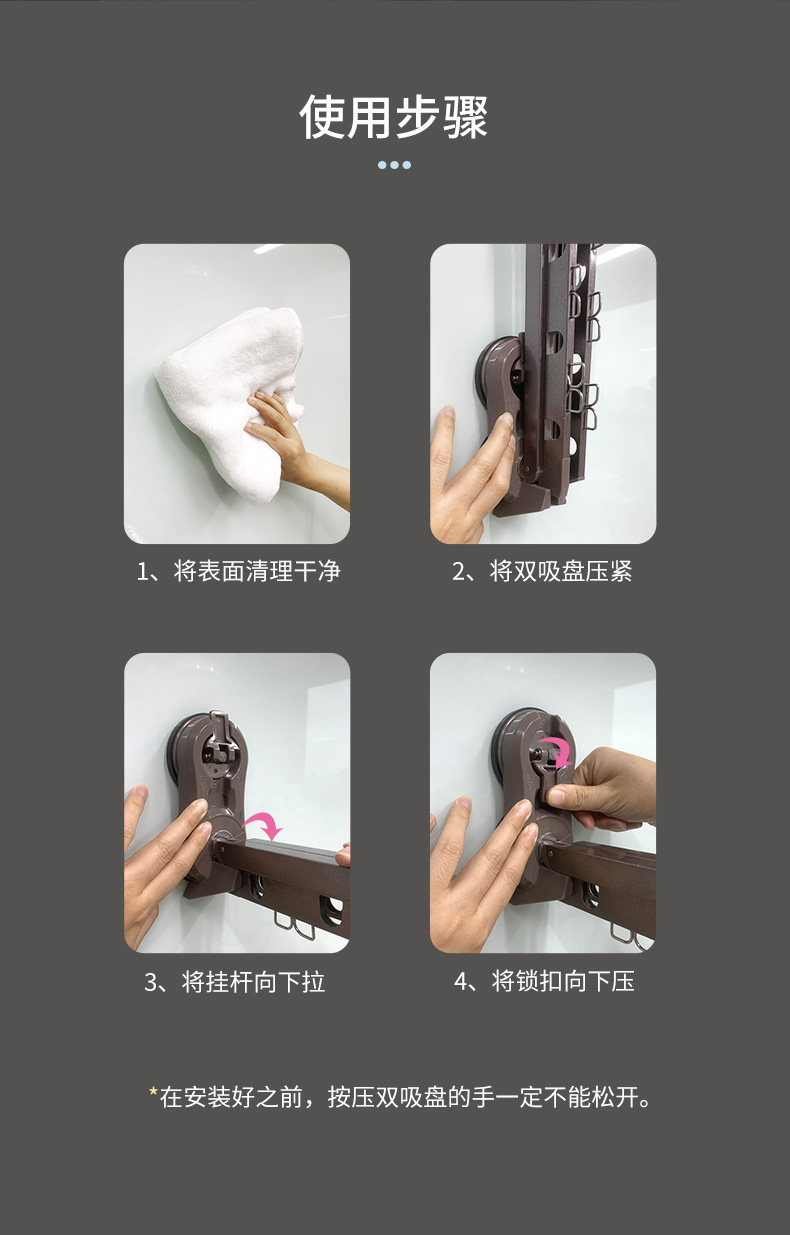 使用步骤

1、将表面清理干净

2、将双吸盘压紧

3、将挂杆向下拉

4、将锁扣向下压

*在安装好之前，按压双吸盘的手一定不能松开。