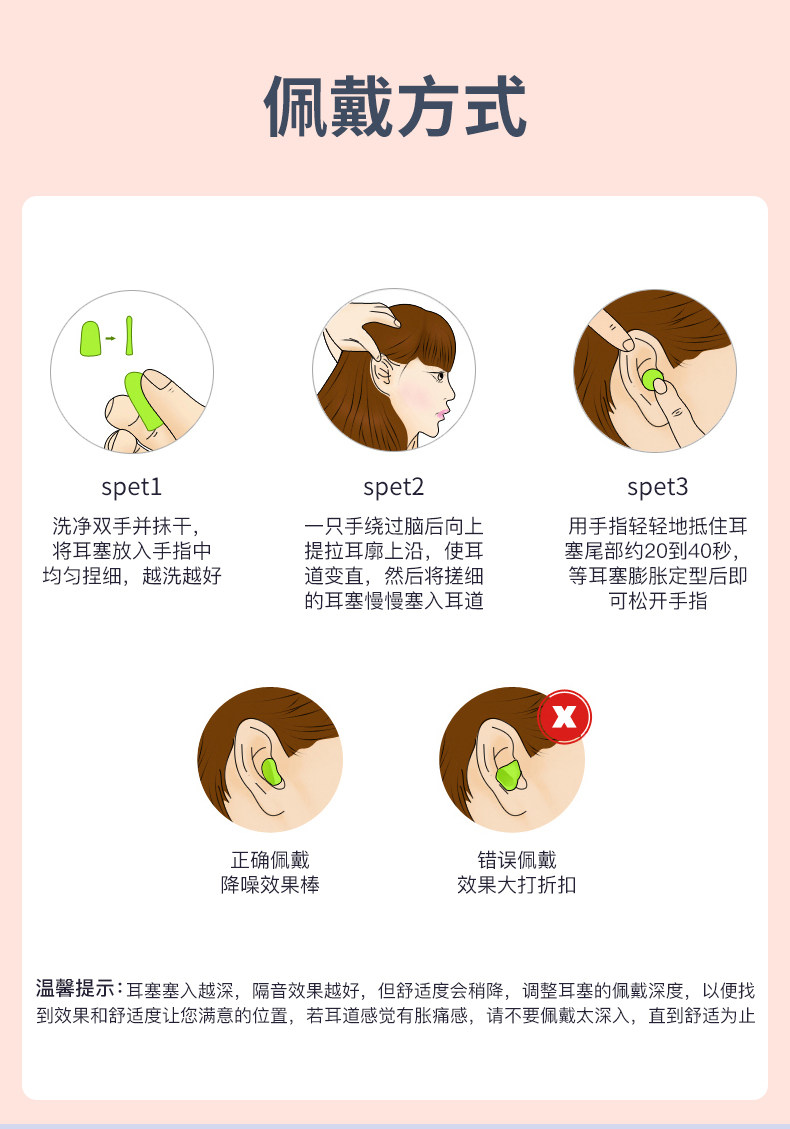 佩戴方式

spet1

洗净双手并抹干，将耳塞放入手指中均匀捏细，越洗越好

spet2

一只手绕过脑后向上提拉耳廓上沿，使耳道变直，然后将搓细的耳塞慢慢塞入耳道

spet3

用手指轻轻地抵住耳塞尾部约20到40秒，等耳塞膨胀定型后即可松开手指

正确佩戴
降噪效果棒

错误佩戴
效果大打折扣

温馨提示：耳塞塞入越深，隔音效果越好，但舒适度会稍降，调整耳塞的佩戴深度，以便找到效果和舒适度让您满意的位置，若耳道感觉有胀痛感，请不要佩戴太深入，直到舒适为止