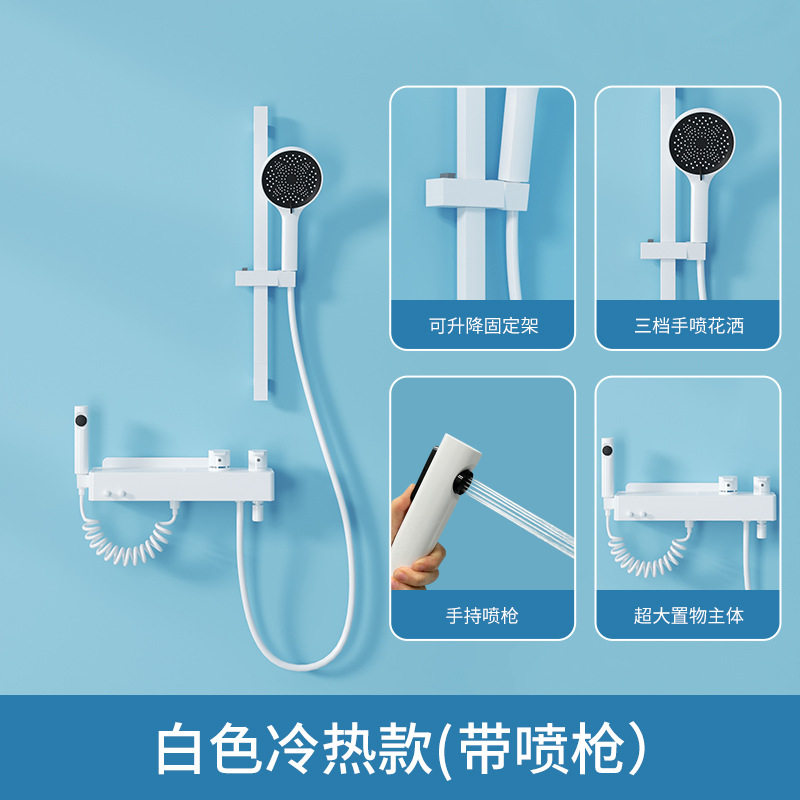 可升降固定架

三档手喷花洒

手持喷枪

超大置物主体

白色冷热款(带喷枪)