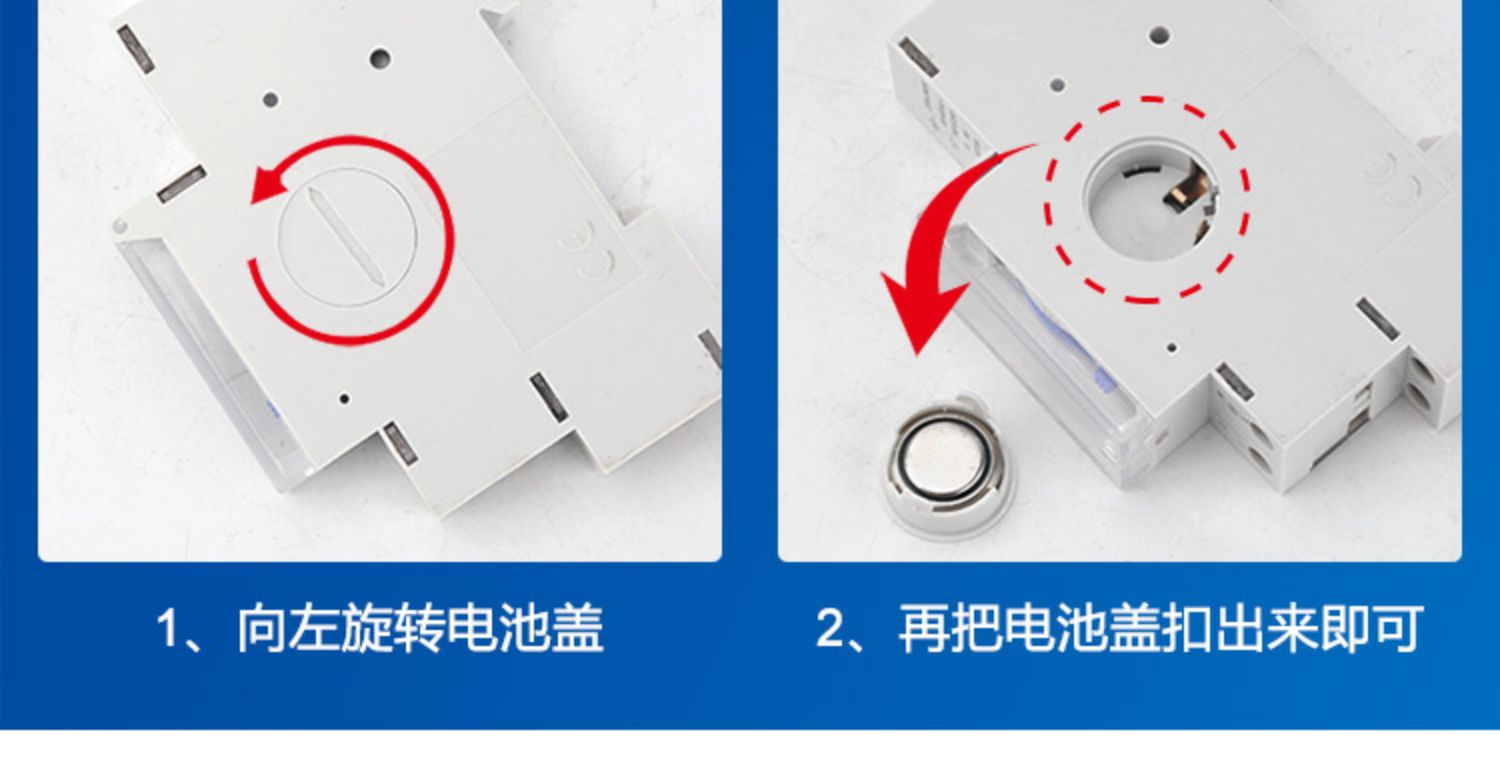 1、向左旋转电池盖

2、再把电池盖扣出来即可