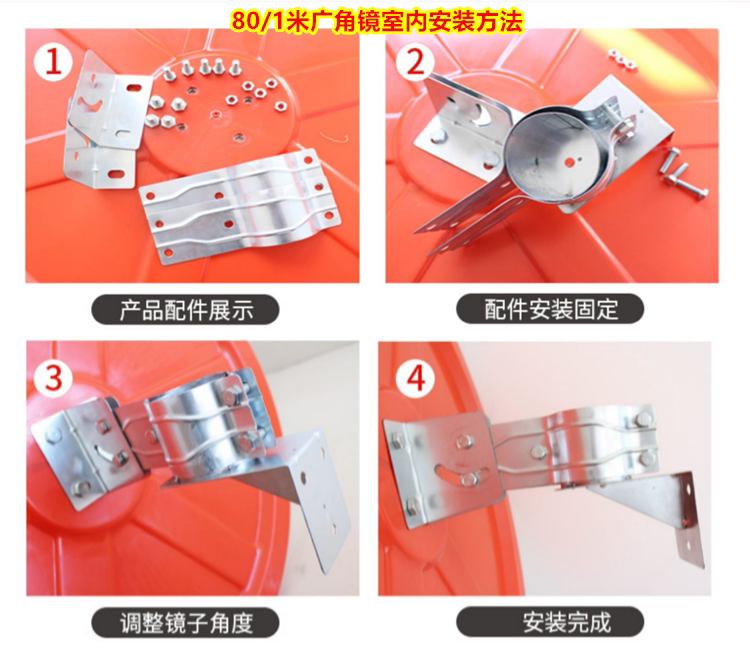 80/1米广角镜室内安装方法

1

产品配件展示

2

配件安装固定

3

调整镜子角度

4

安装完成