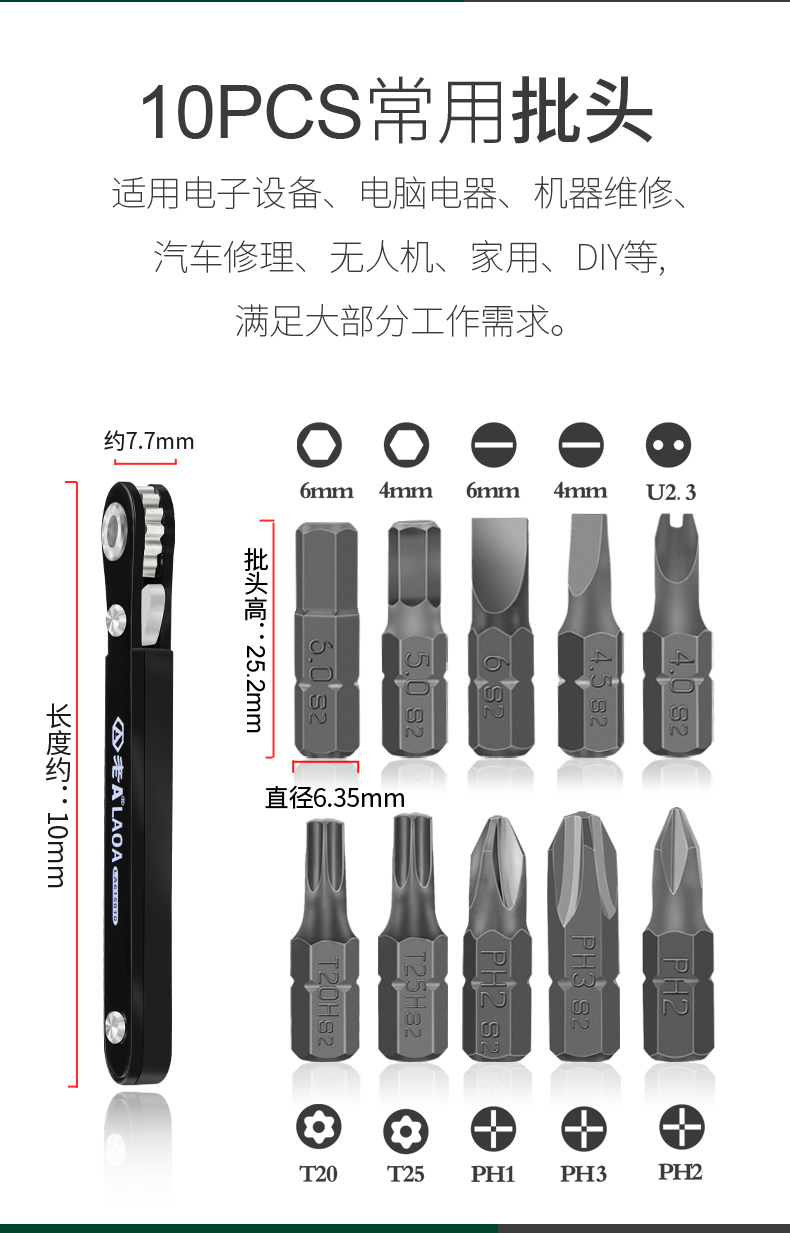 10PCS常用批头

适用电子设备、电脑电器、机器维修、汽车修理、无人机、家用、DIY等,满足大部分工作需求。

约7.7mm

长度约：10mm

老A LAOA

6mm 4mm 6mm 4mm U2.3

批头高：25.2mm

6.0 S2
5.0 S2
6 S2
4.5 S2
4.0 S2

直径6.35mm

T20H S2
T25H S2
PH2 S2
PH3 S2
PH2

T20 T25 PH1 PH3 PH2