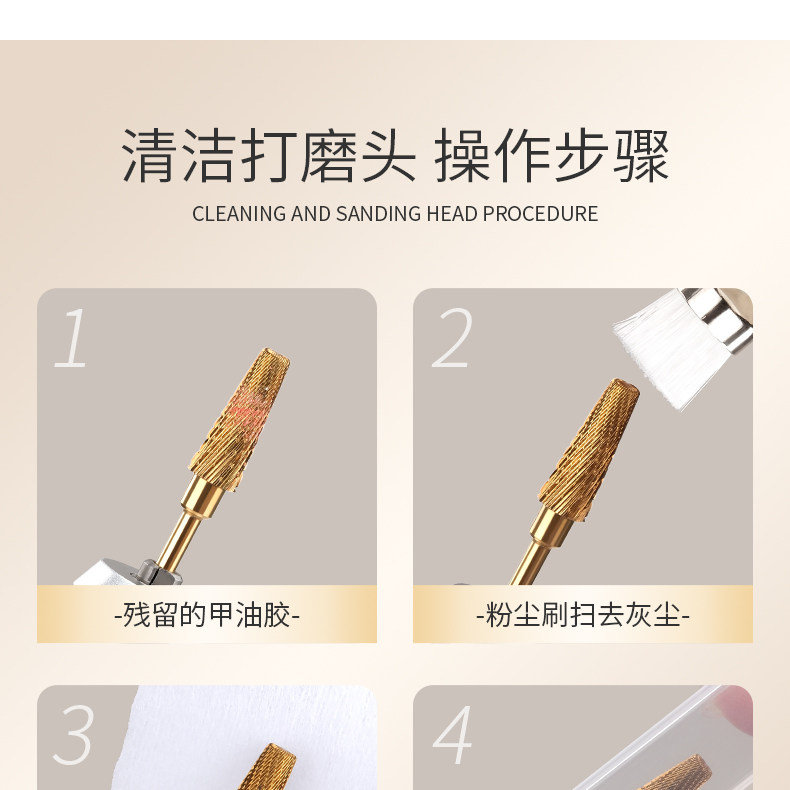 清洁打磨头 操作步骤

CLEANING AND SANDING HEAD PROCEDURE

1

-残留的甲油胶-

2

-粉尘刷扫去灰尘-

3

4